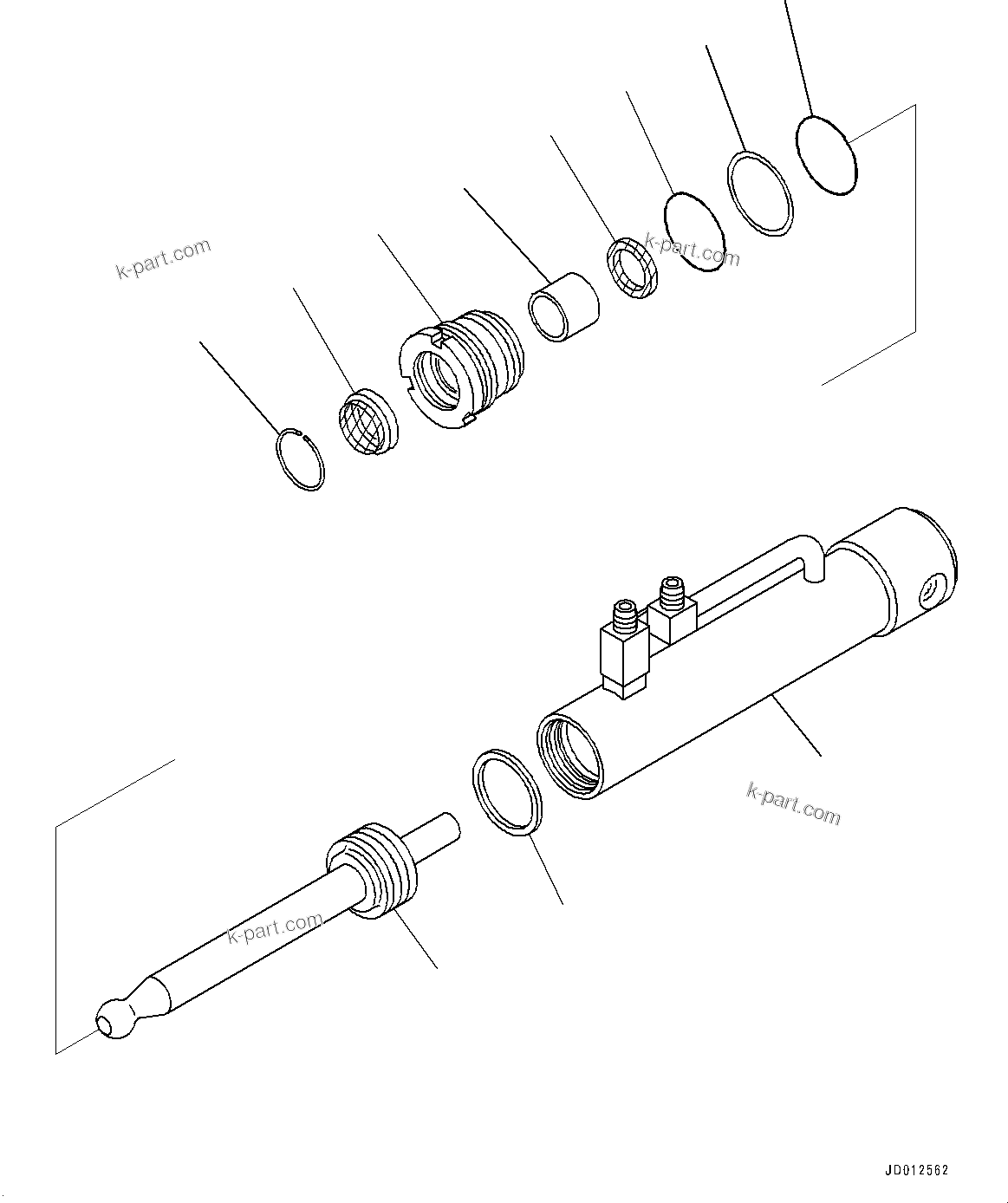 k-part.com

k-part.com

k-part.com

k-part.com

JD012562