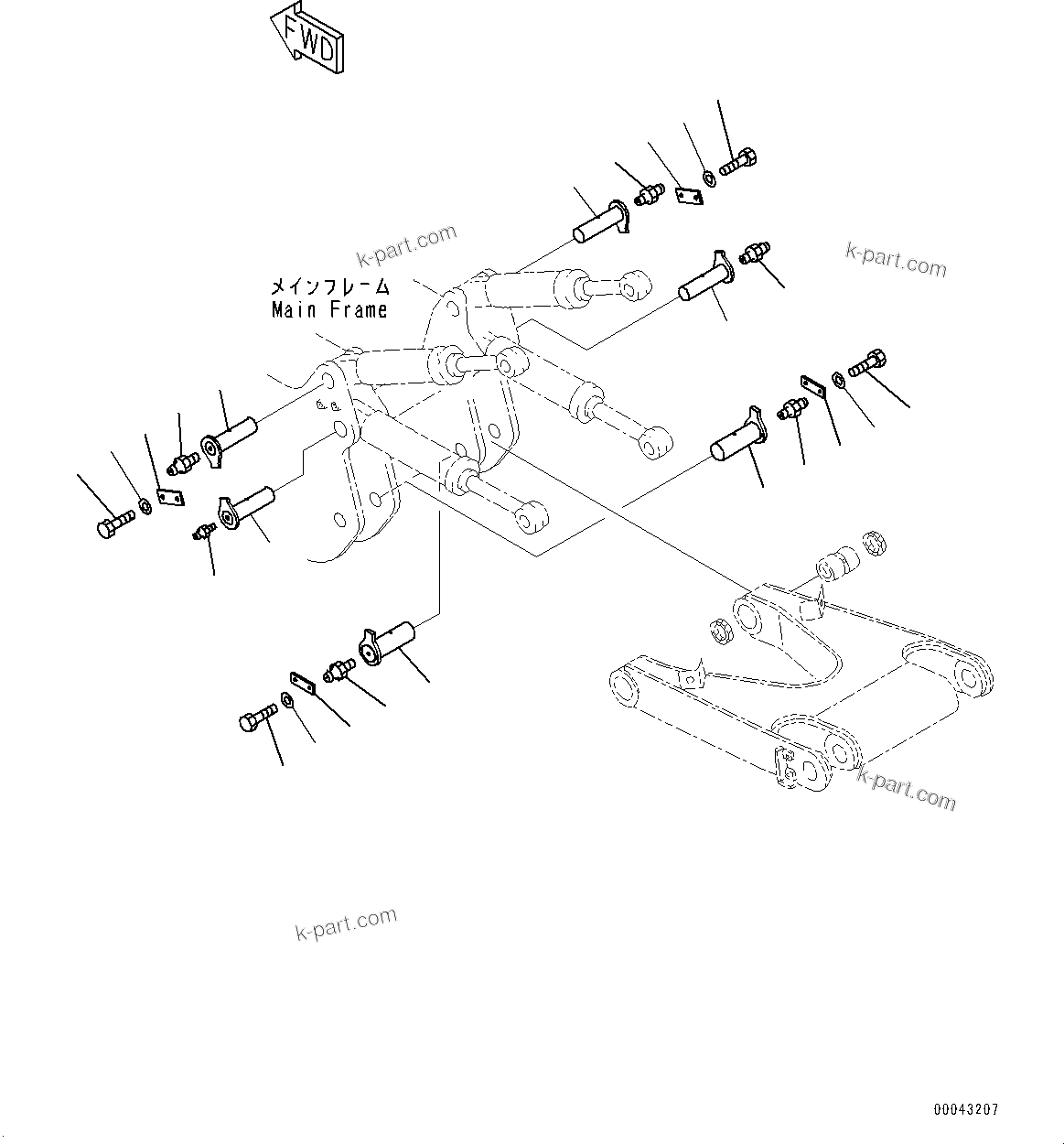 FWD

k-part.com

k-part.com

メインフレーム
Main Frame

k-part.com

k-part.com

00043207