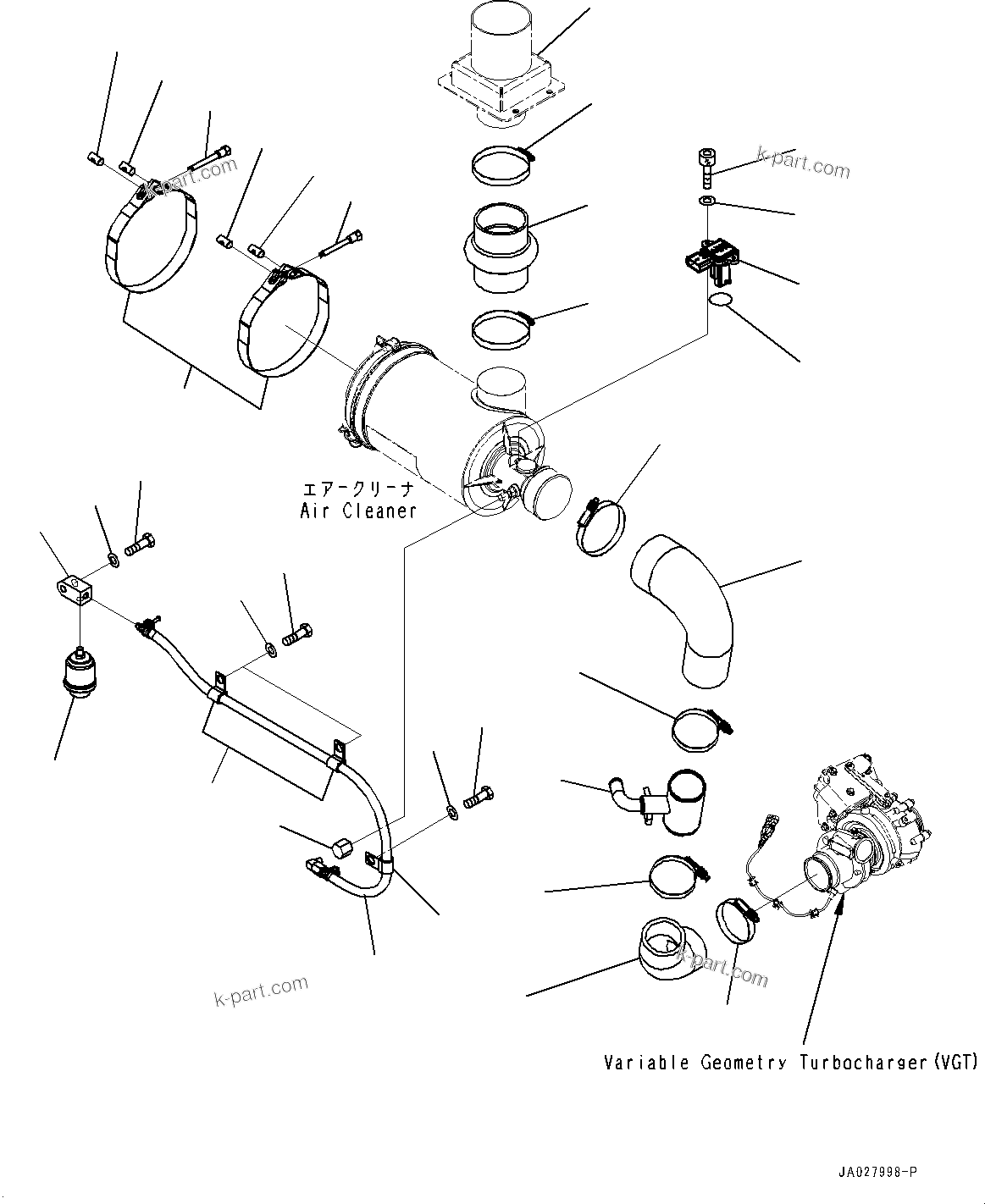 k-part.com

k-part.com

エアークリーナ
Air Cleaner

k-part.com

k-part.com

Variable Geometry Turbocharger(VGT)

JA027998-P