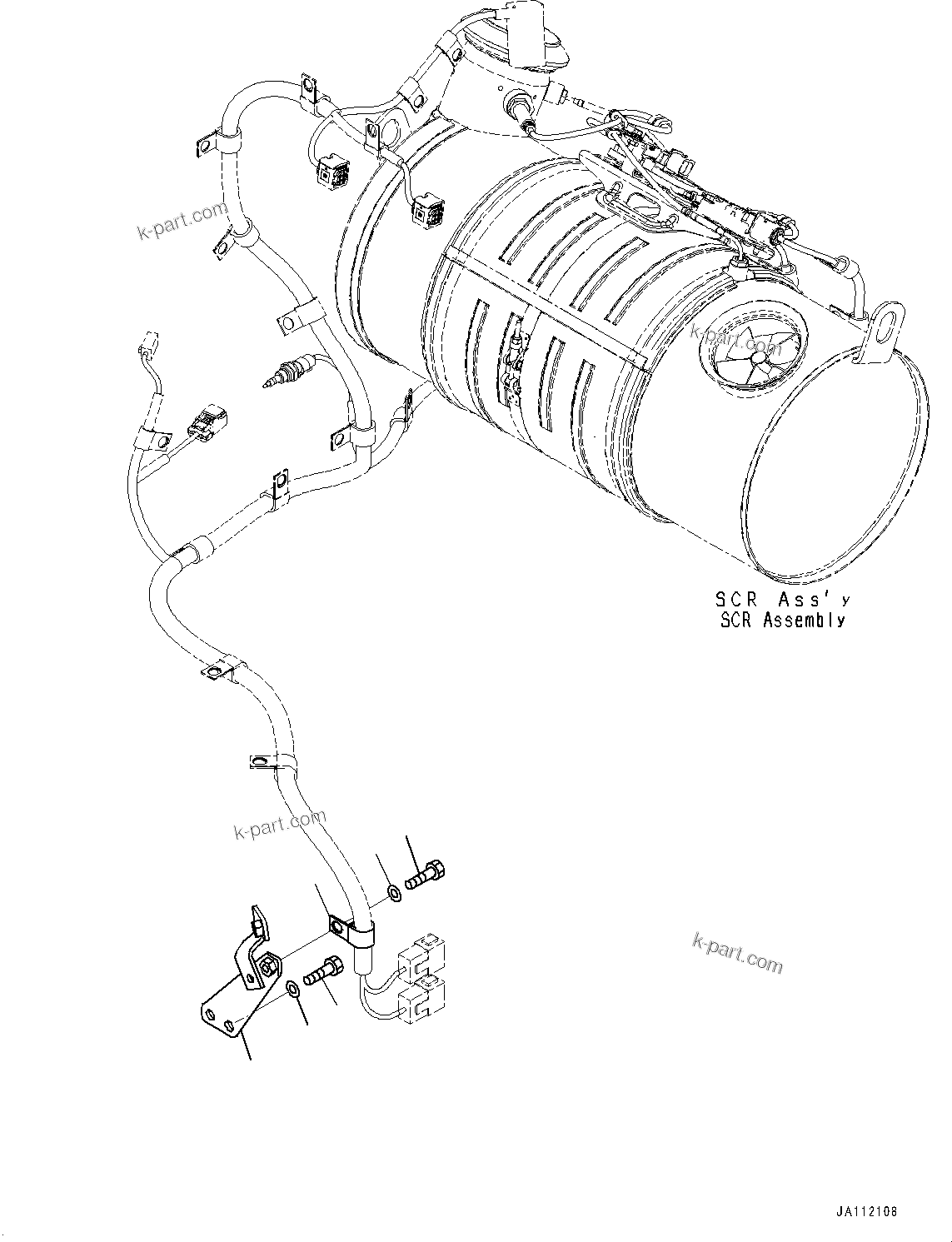 k-part.com

k-part.com

SCR Ass'y
SCR Assembly

k-part.com

k-part.com

JA112108