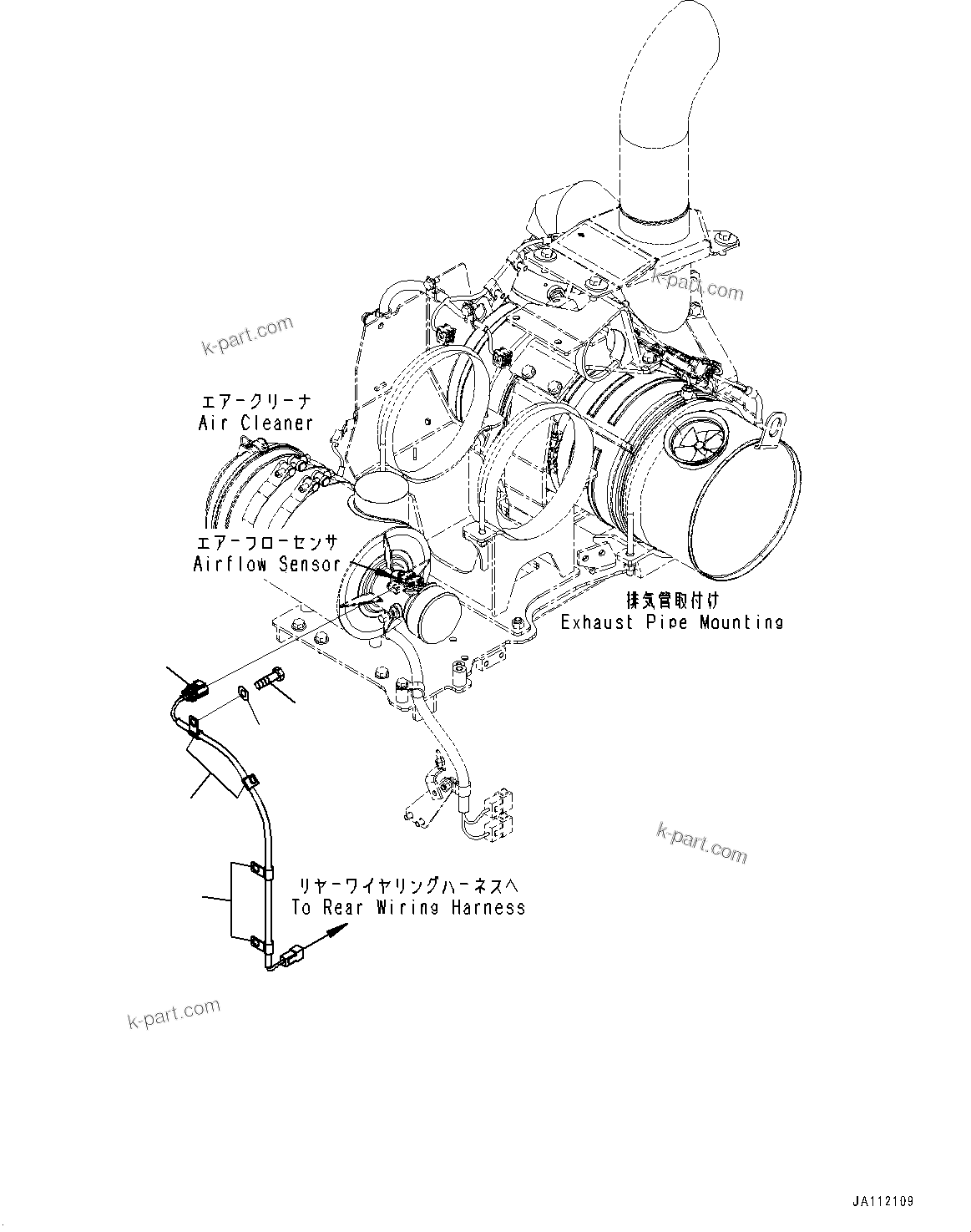 k-part.com

k-part.com

エアークリーナ
Air Cleaner

エアーフローセンサ
Airflow Sensor

排気管取付け
Exhaust Pipe Mounting

k-part.com

リヤーワイヤリングハーネスへ
To Rear Wiring Harness

k-part.com

JA112109