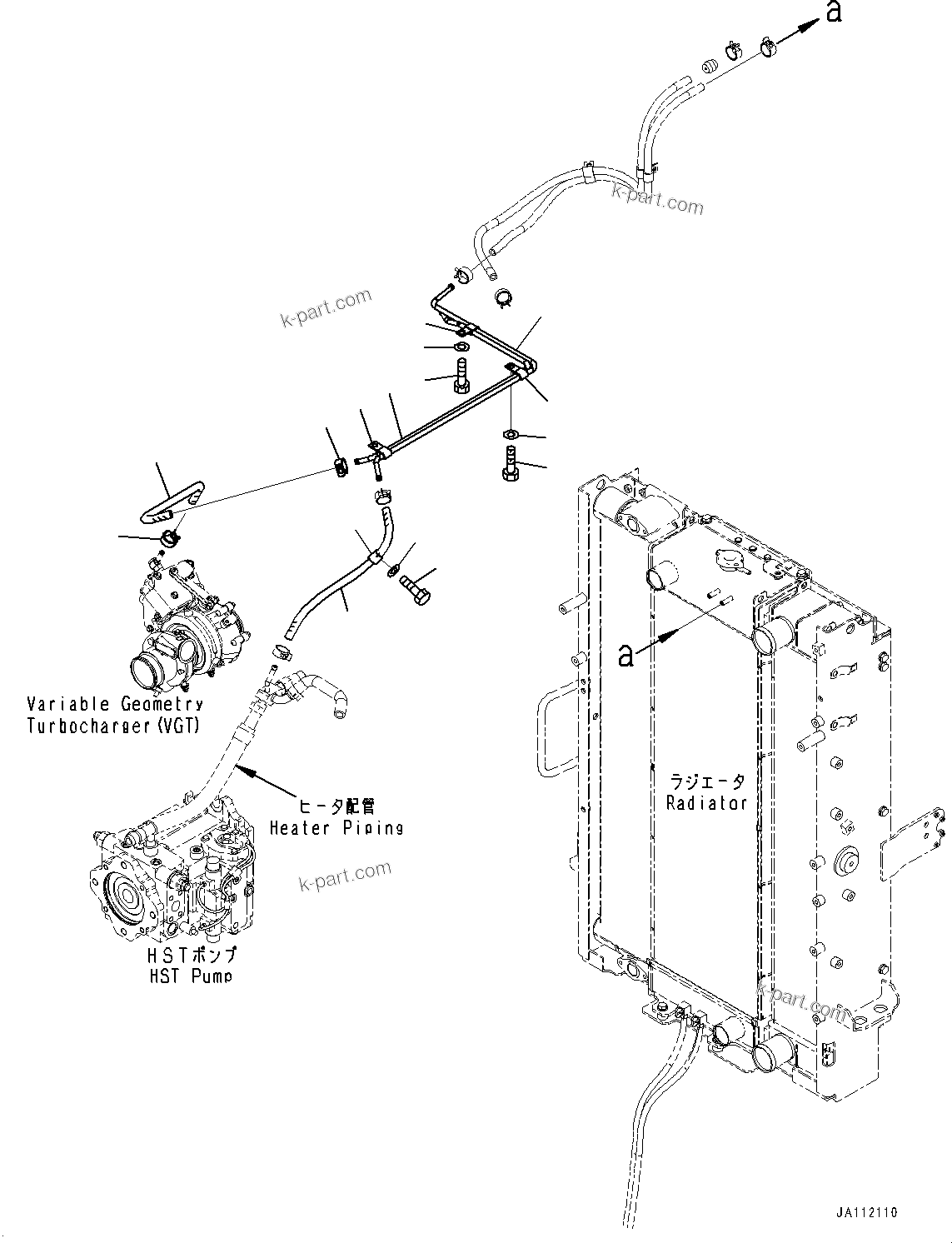 a

k-part.com

k-part.com

Variable Geometry Turbocharger (VGT)

a

ヒータ配管
Heater Piping

ラジエータ
Radiator

k-part.com

HSTポンプ
HST Pump

k-part.com

JA112110