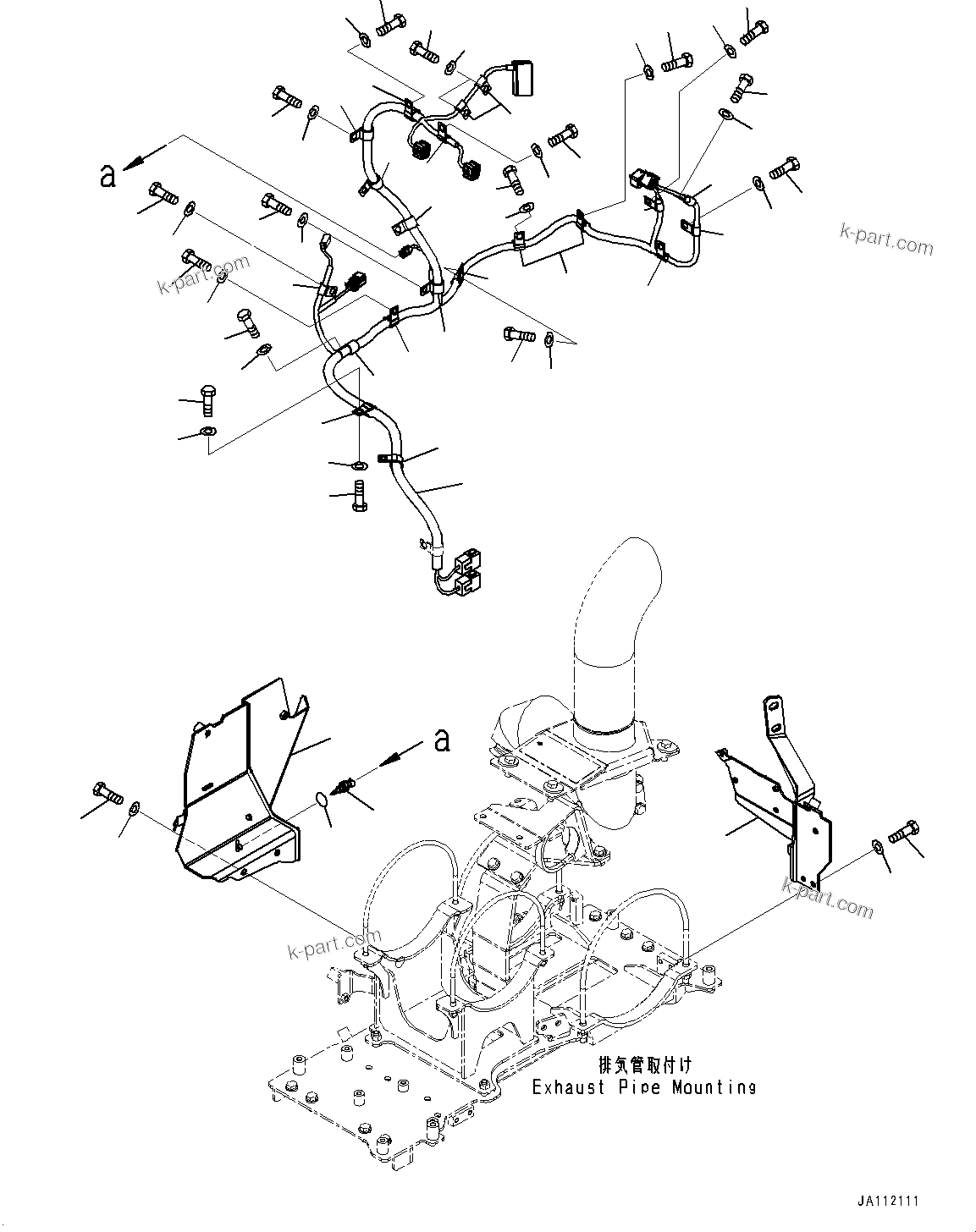 a

k-part.com

k-part.com

a

k-part.com

k-part.com

排気管取付け
Exhaust Pipe Mounting

JA112111