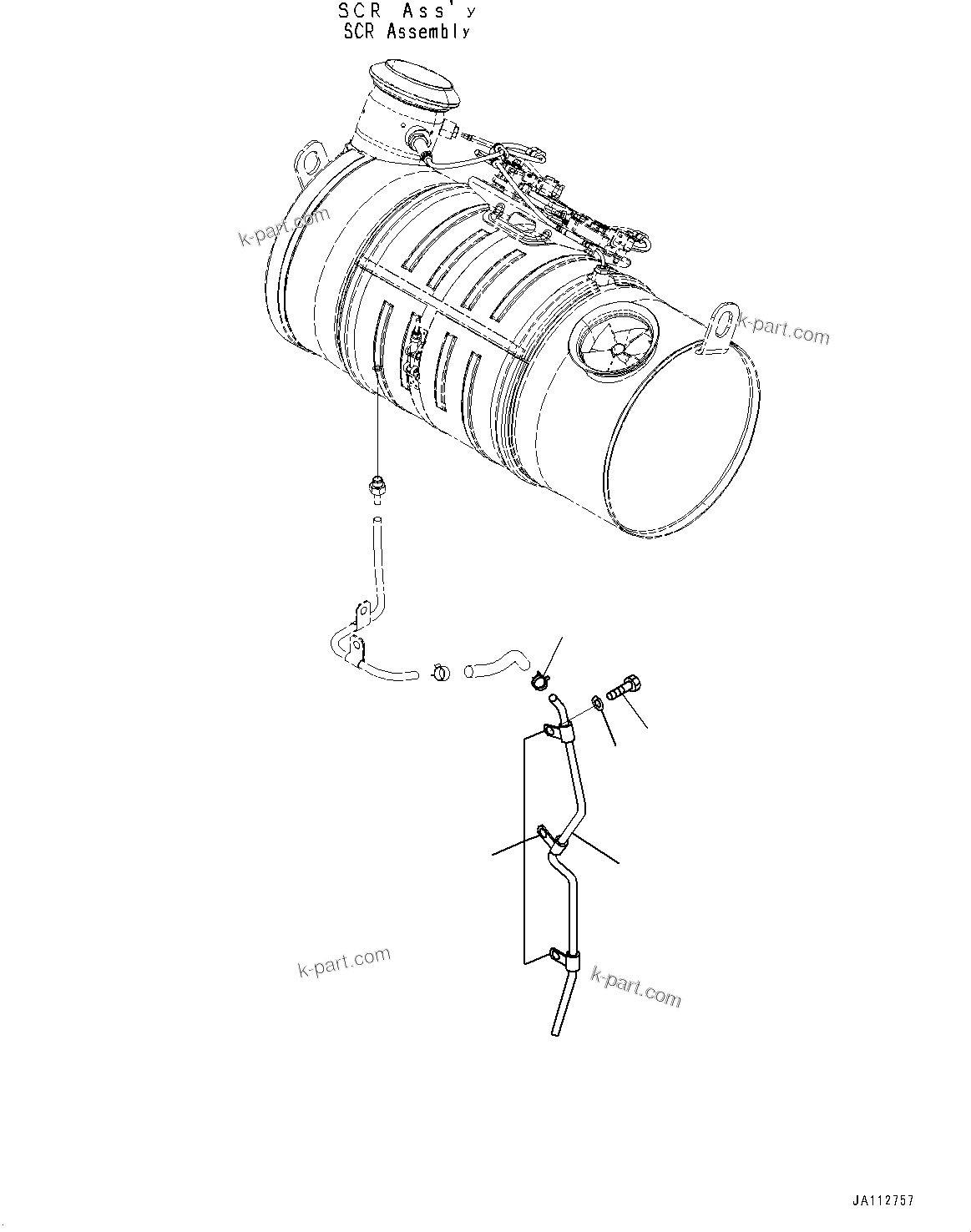 SCR Ass'y
SCR Assembly

k-part.com

k-part.com

k-part.com

k-part.com

JA112757