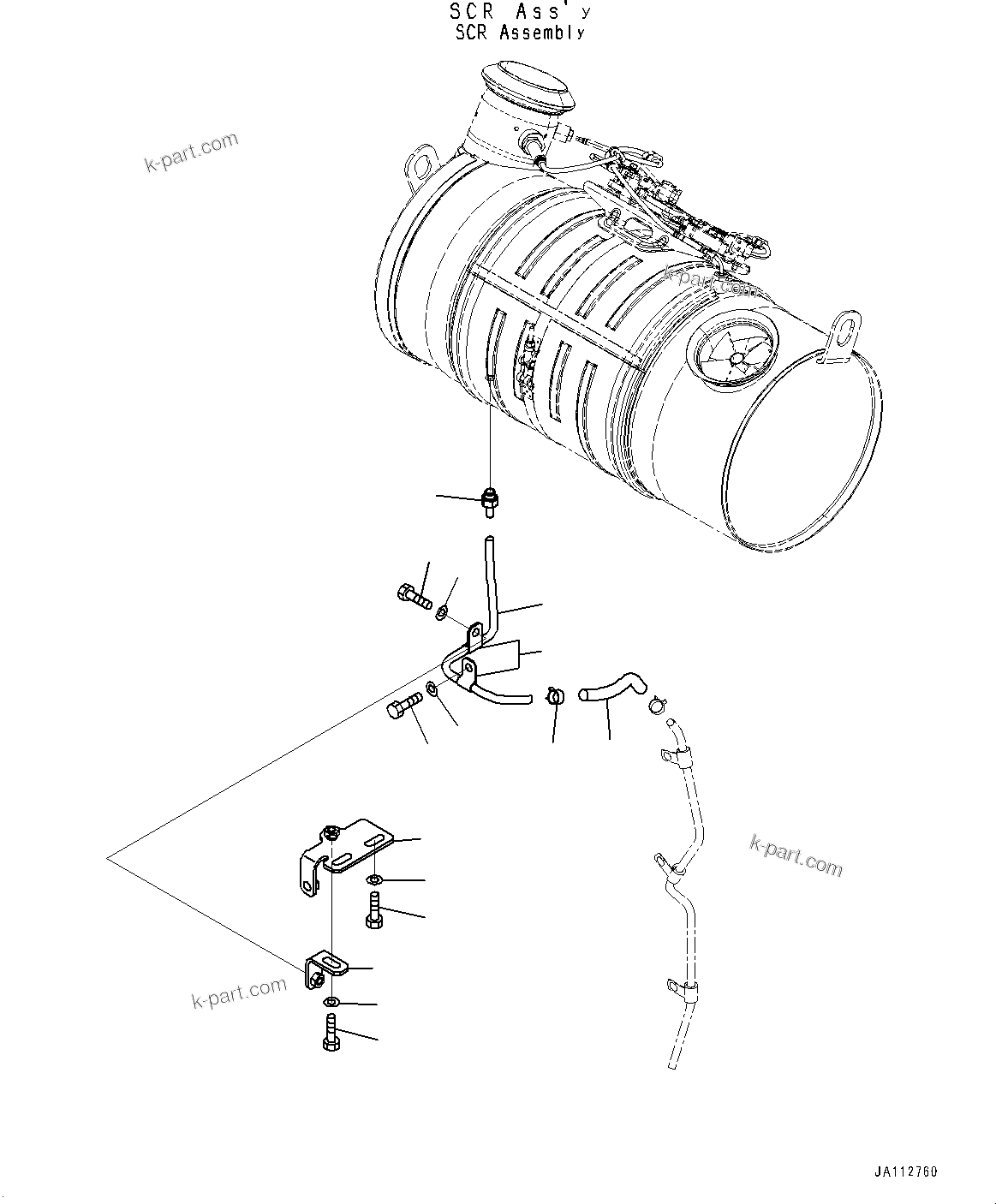 SCR Ass'y
SCR Assembly

k-part.com

k-part.com

k-part.com

k-part.com

JA112760