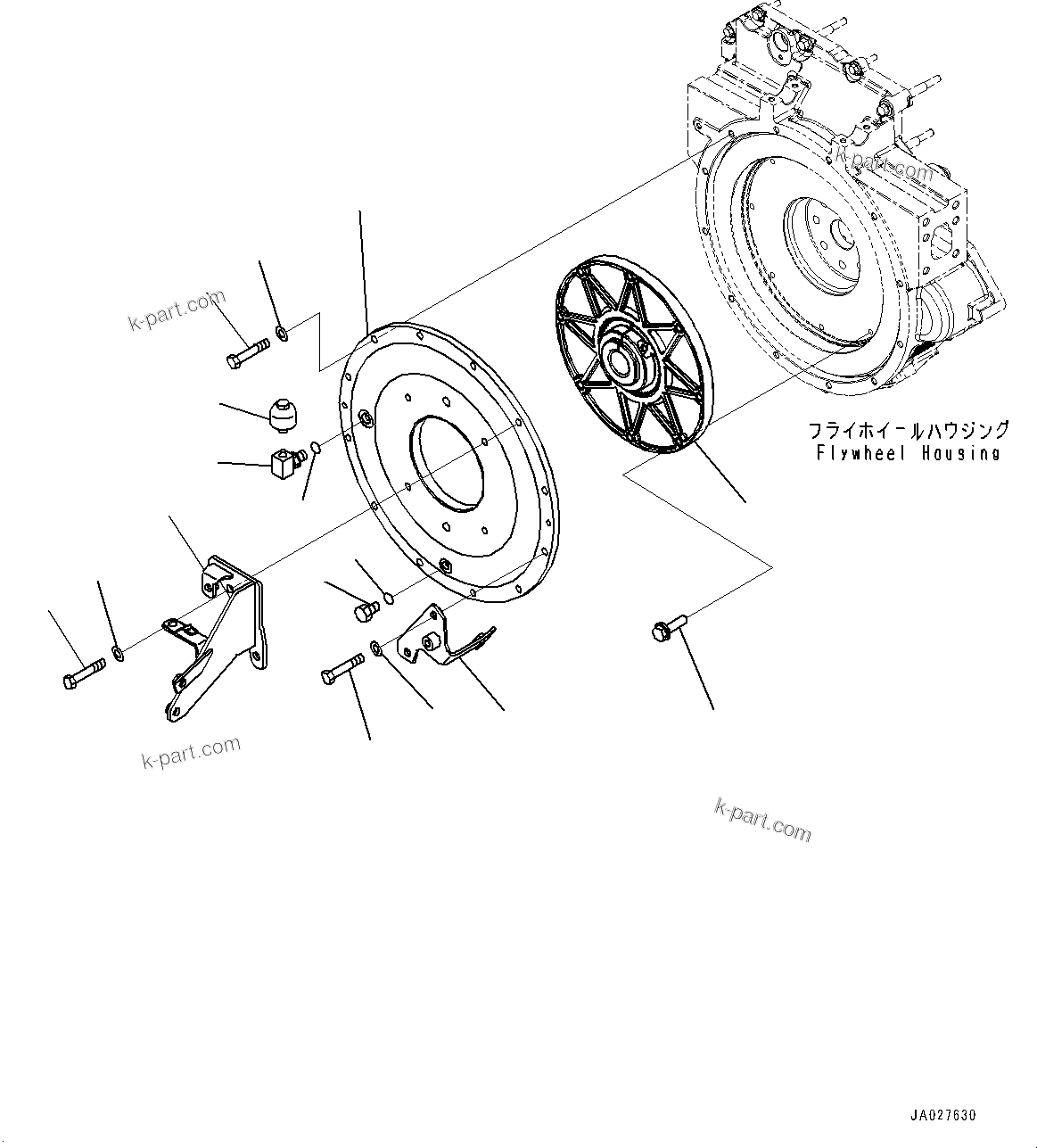 k-part.com

k-part.com

フライホイールハウジング
Flywheel Housing

k-part.com

k-part.com

JA027630