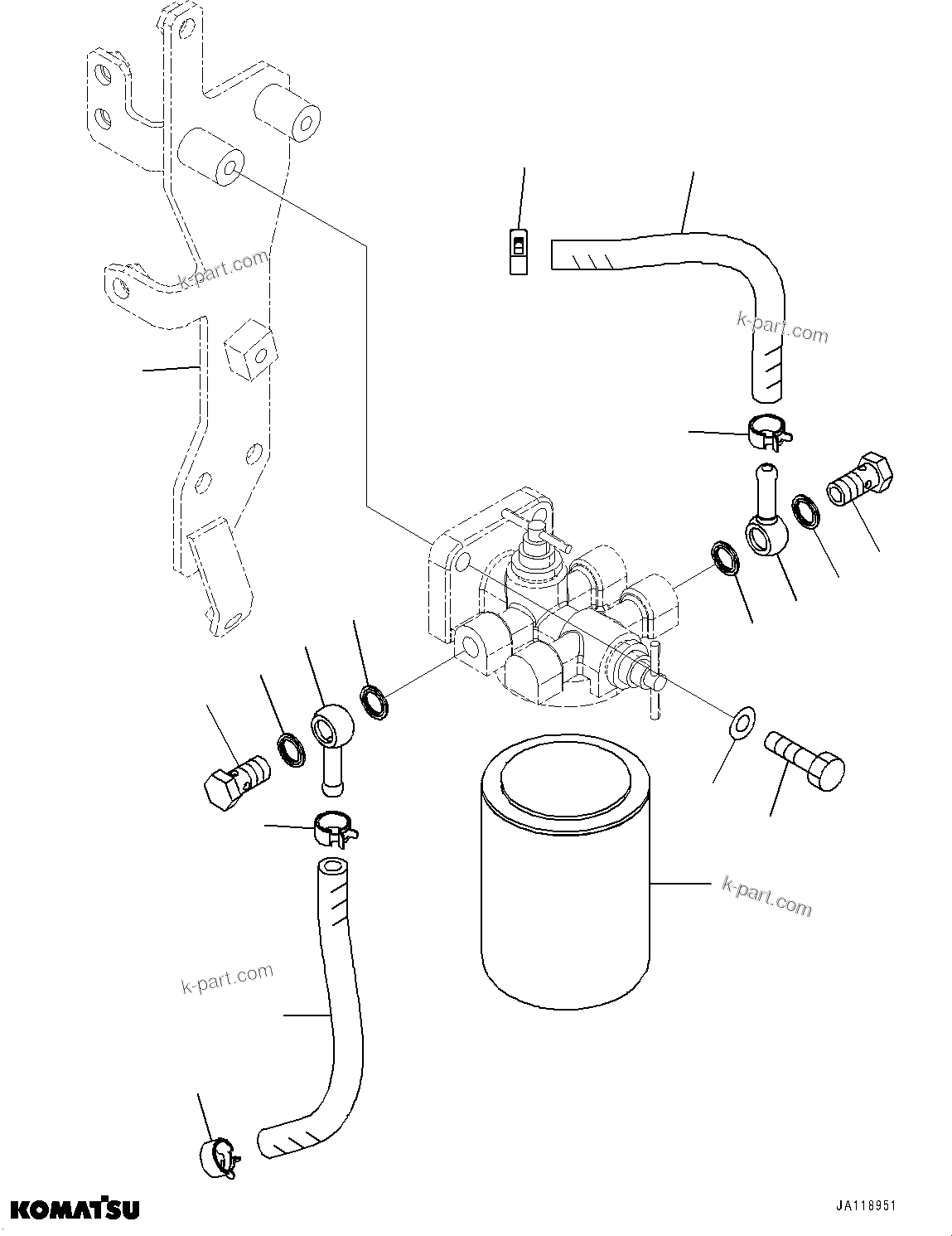 k-part.com

k-part.com

k-part.com

k-part.com

KOMATSU

JA118951