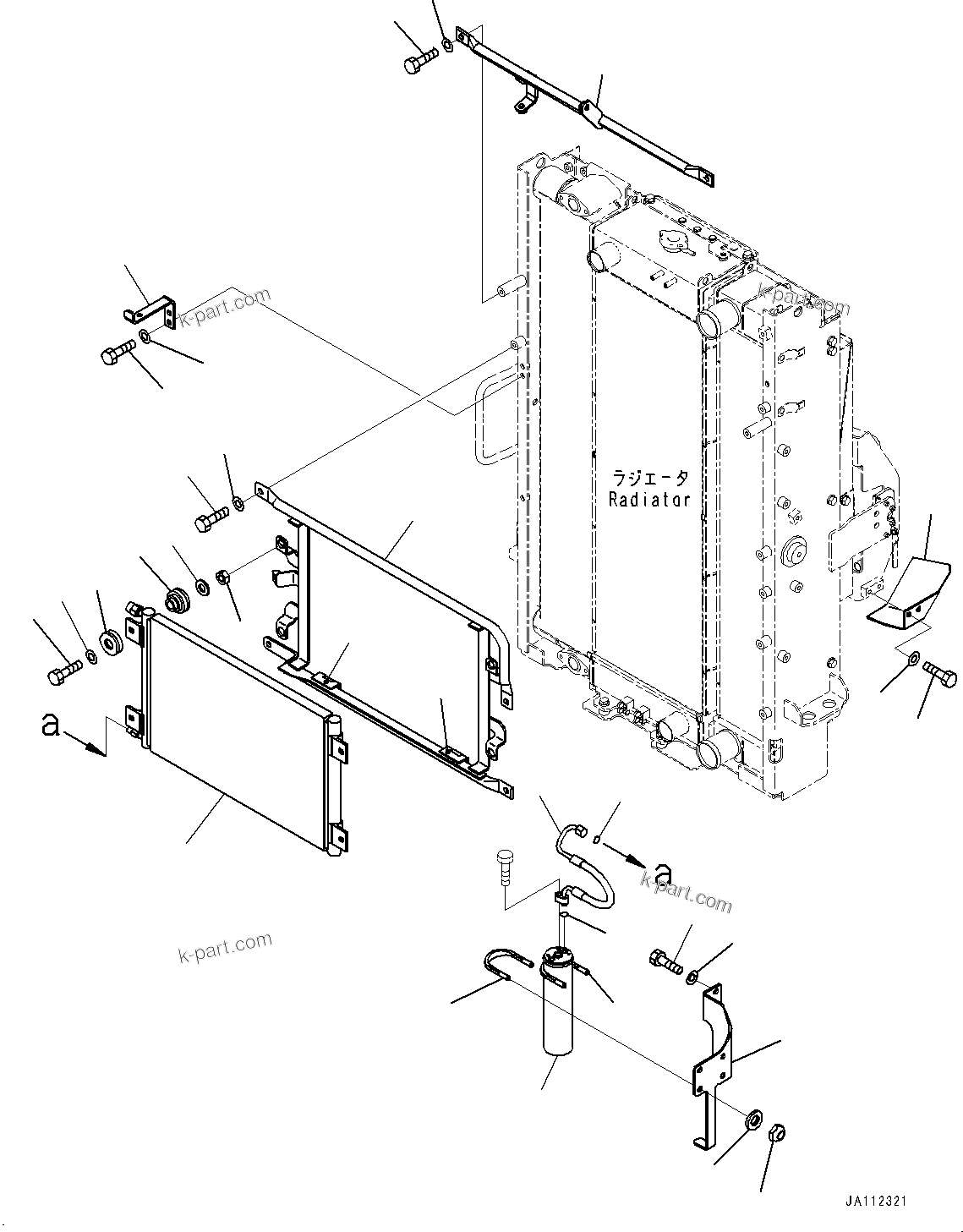 k-part.com

k-part.com

ラジエータ
Radiator

a

a

k-part.com

k-part.com

JA112321