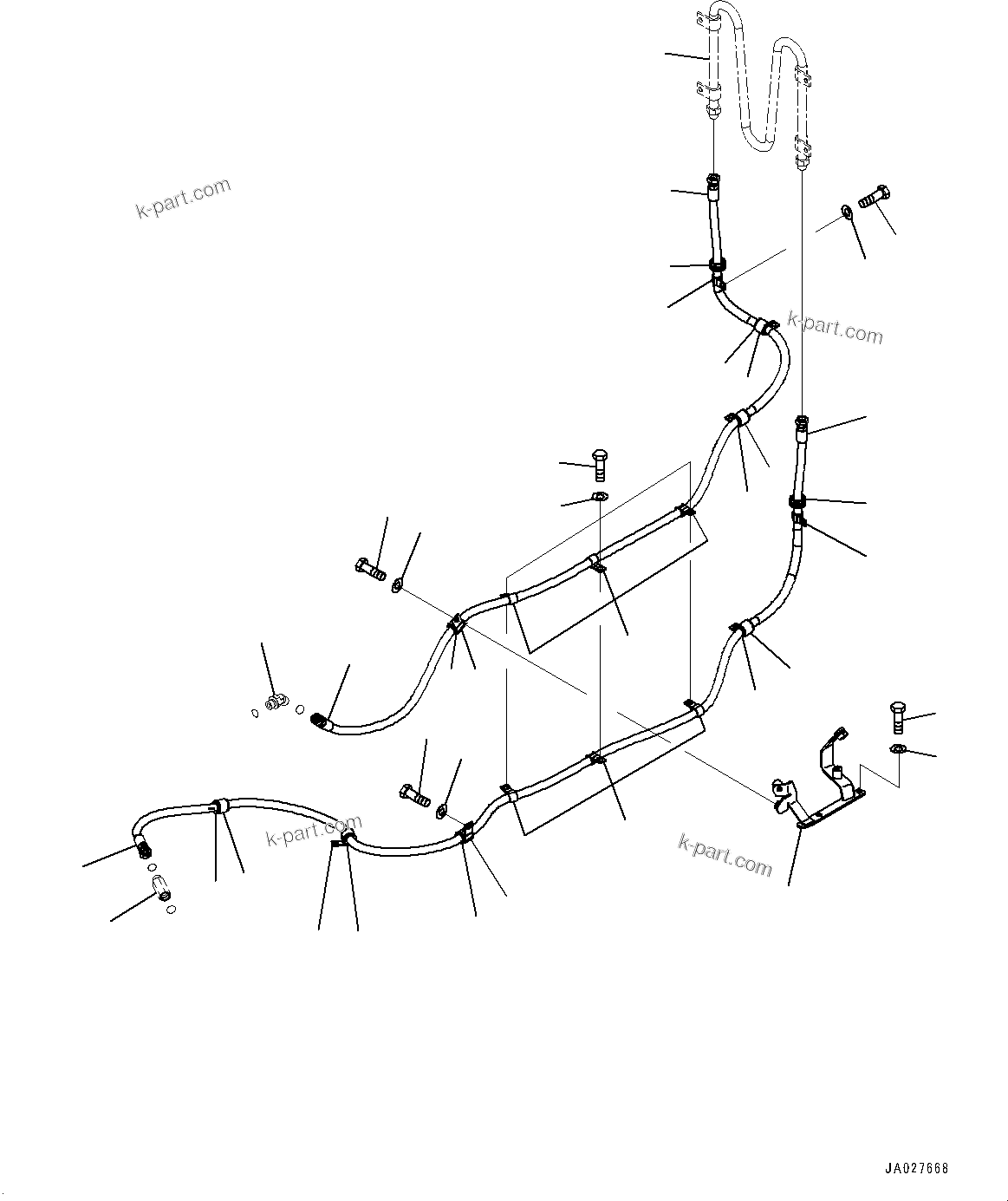 k-part.com

k-part.com

k-part.com

k-part.com

JA027668