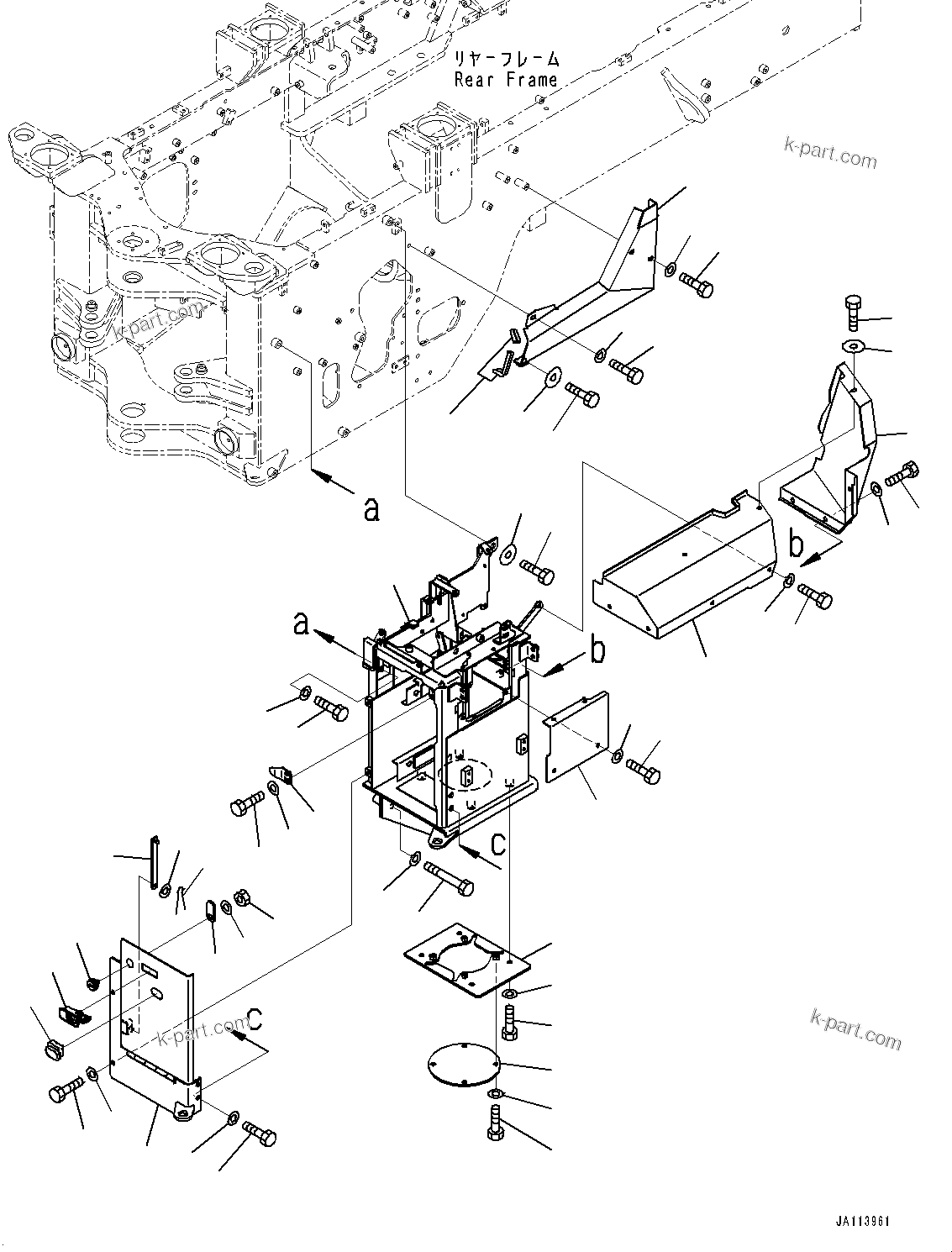 リヤーフレーム
Rear Frame

k-part.com

k-part.com

a

b

a

b

c

k-part.com

c

k-part.com

JA113961