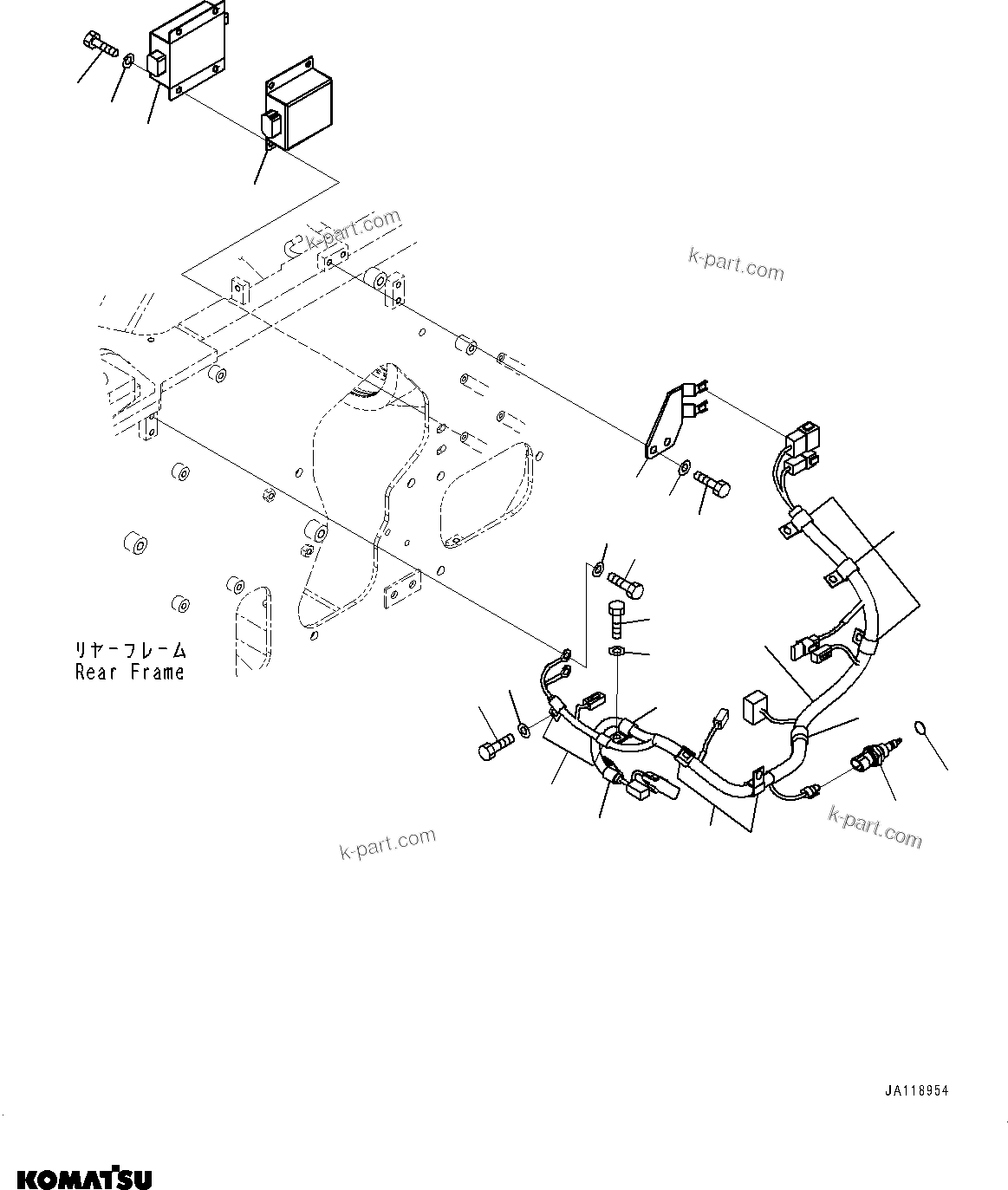 k-part.com

k-part.com

リヤーフレーム
Rear Frame

k-part.com

k-part.com

JA118954

KOMATSU