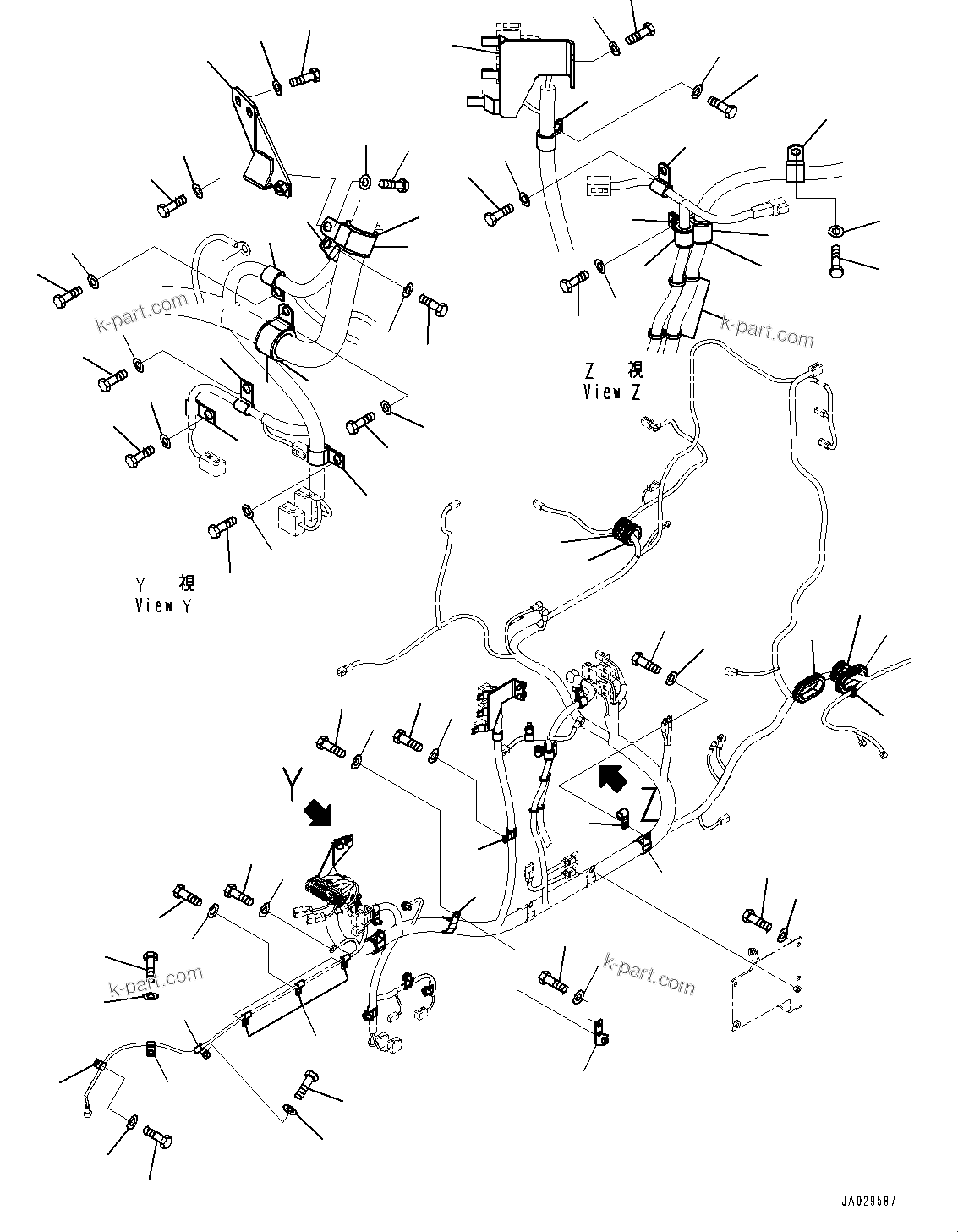 k-part.com

k-part.com

Z 視
View Z

Y 視
View Y

Y

Z

k-part.com

k-part.com

JA029587