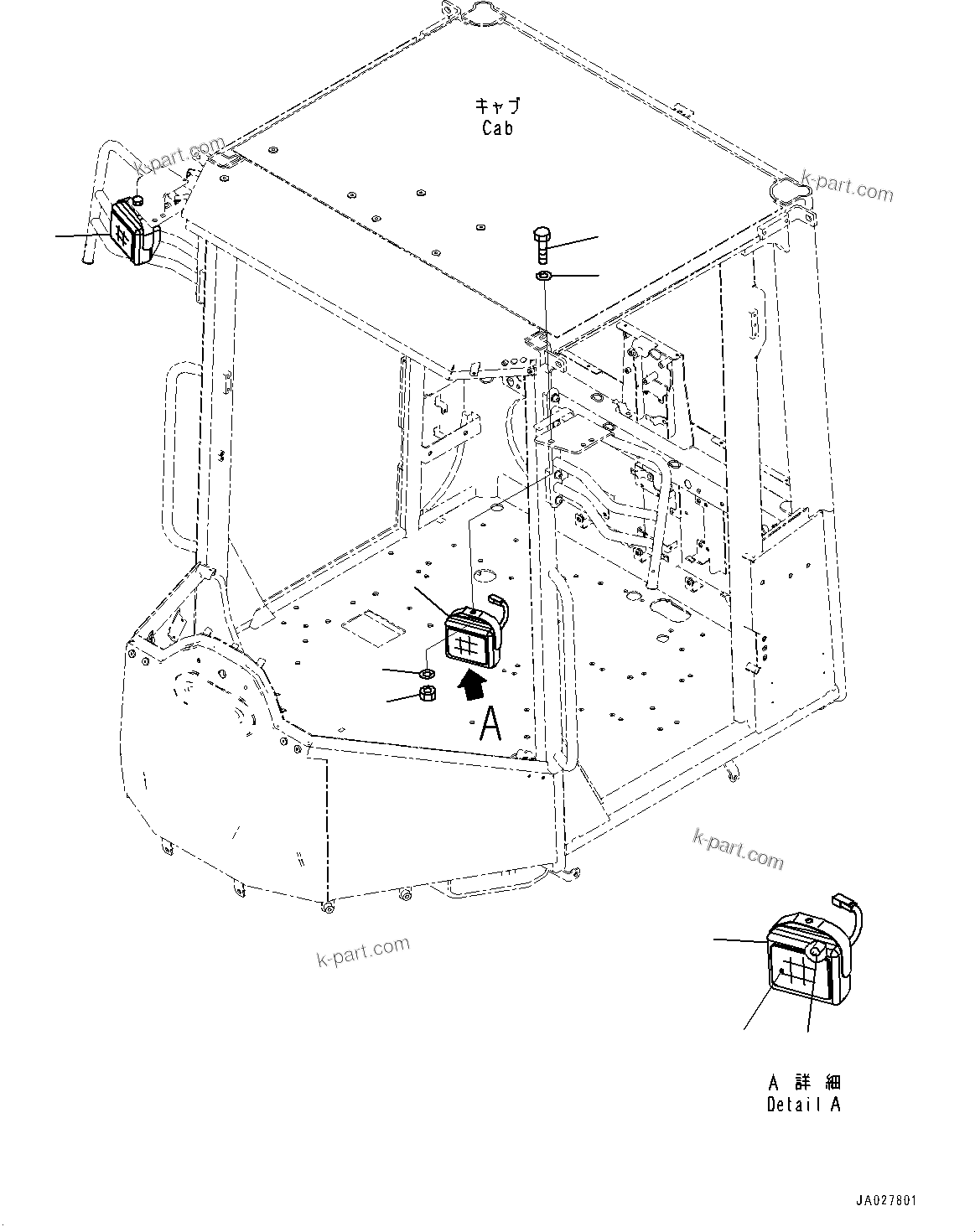 キャブ
Cab

k-part.com

k-part.com

A

k-part.com

k-part.com

A 詳細
Detail A

JA027801