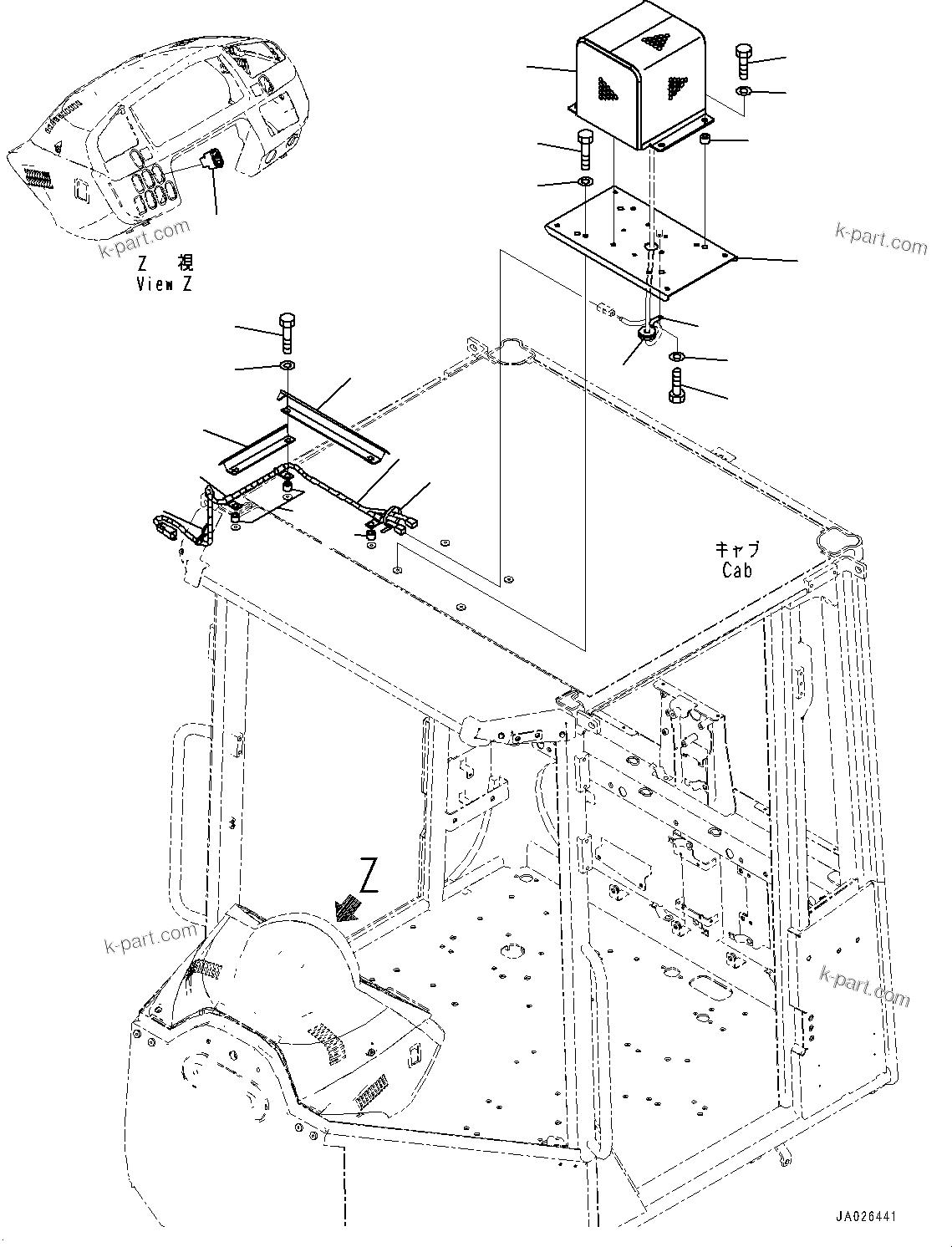 k-part.com

Z 視
View Z

k-part.com

キャブ
Cab

Z

k-part.com

k-part.com

JA026441