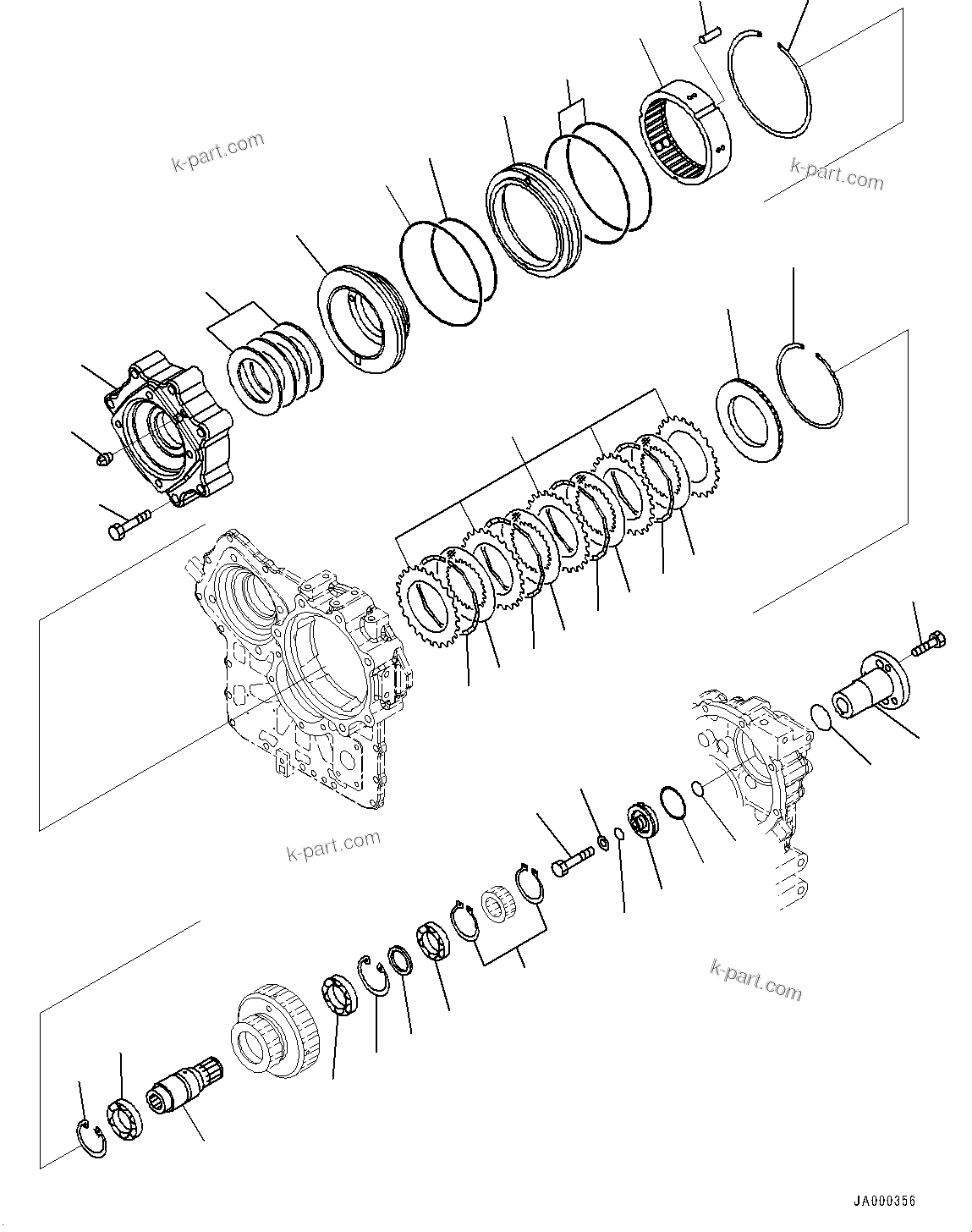 k-part.com

k-part.com

k-part.com

k-part.com

JA000356