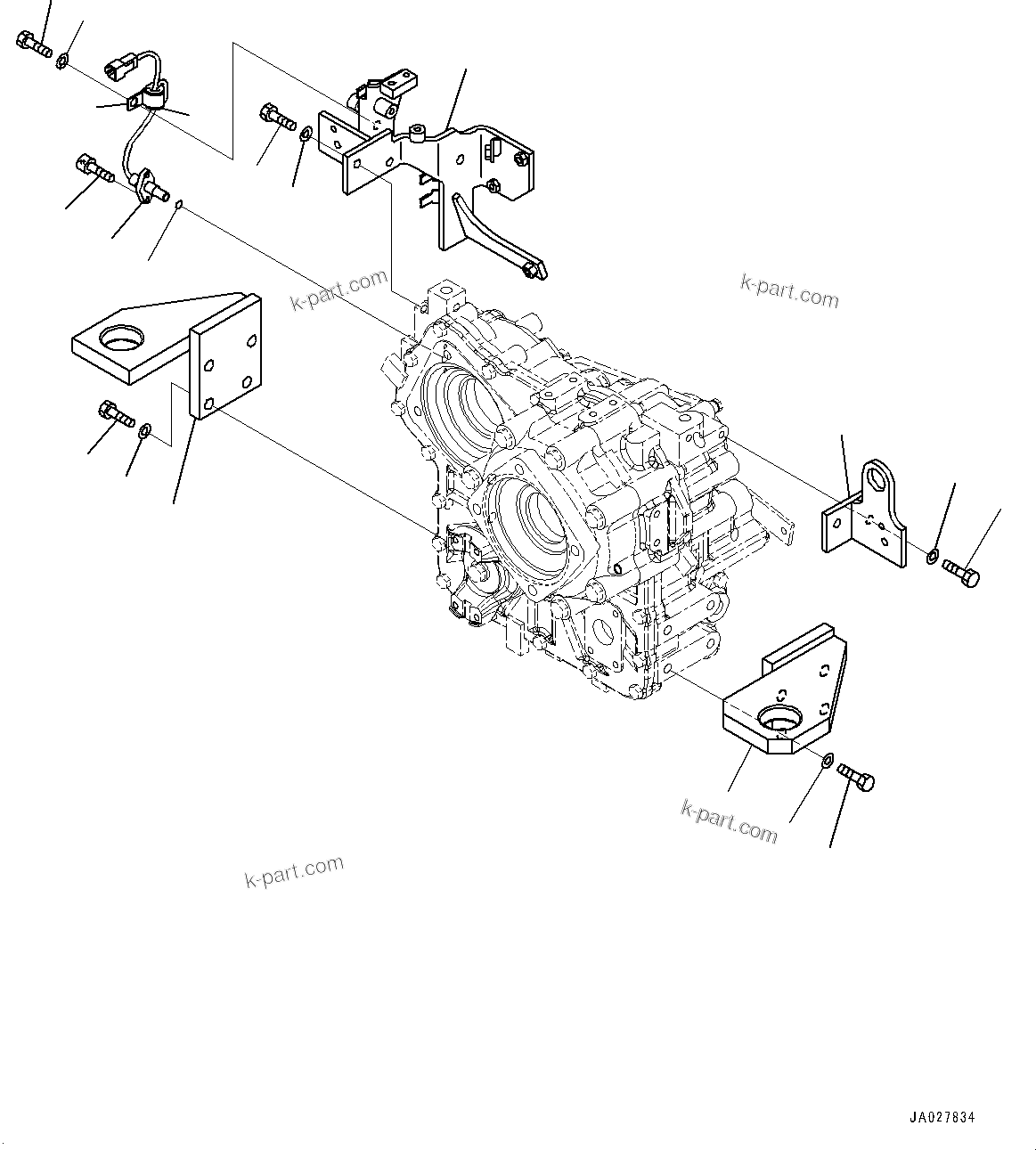 k-part.com

k-part.com

k-part.com

k-part.com

JA027834