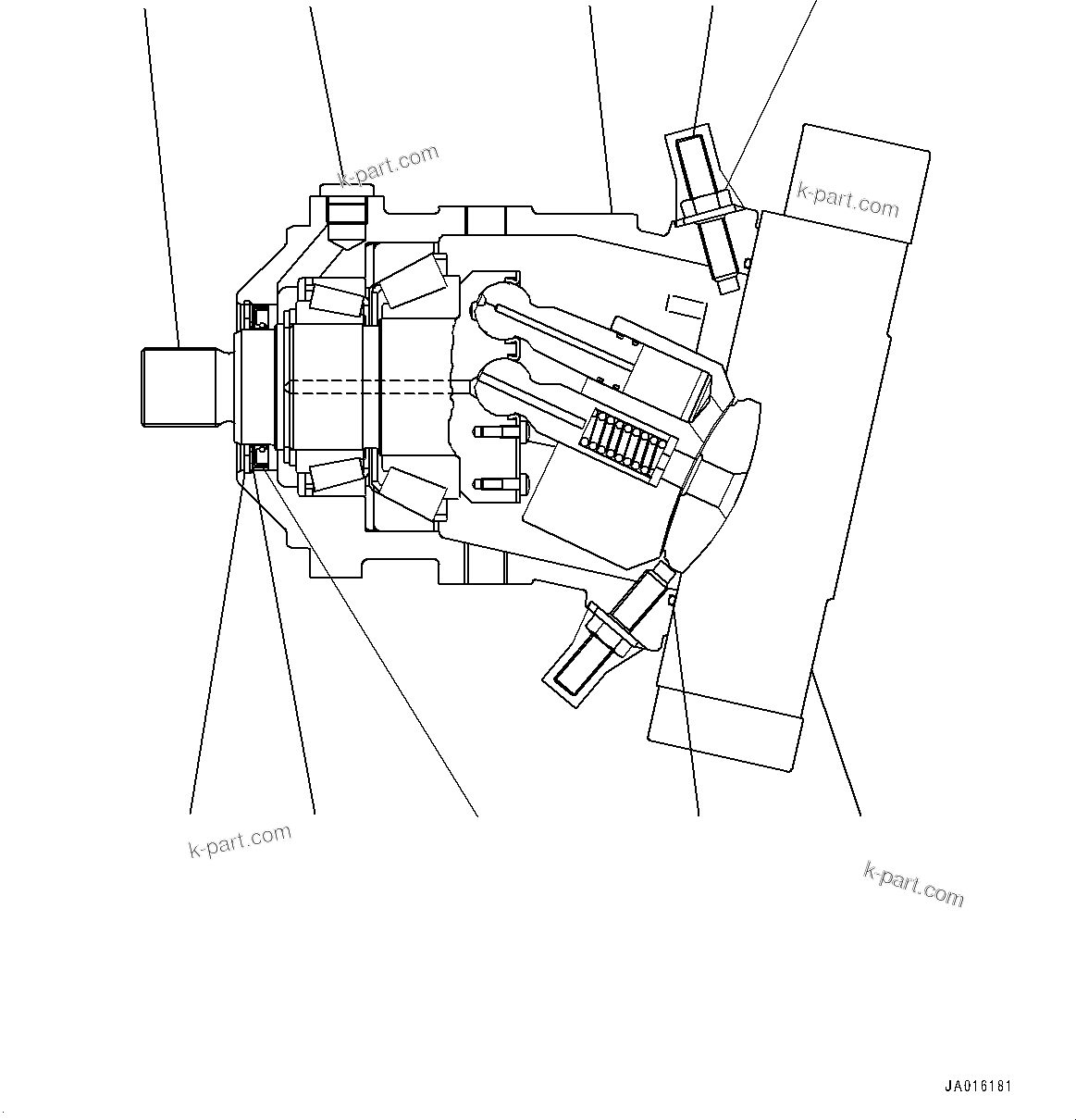 k-part.com

k-part.com

k-part.com

k-part.com

JA016181