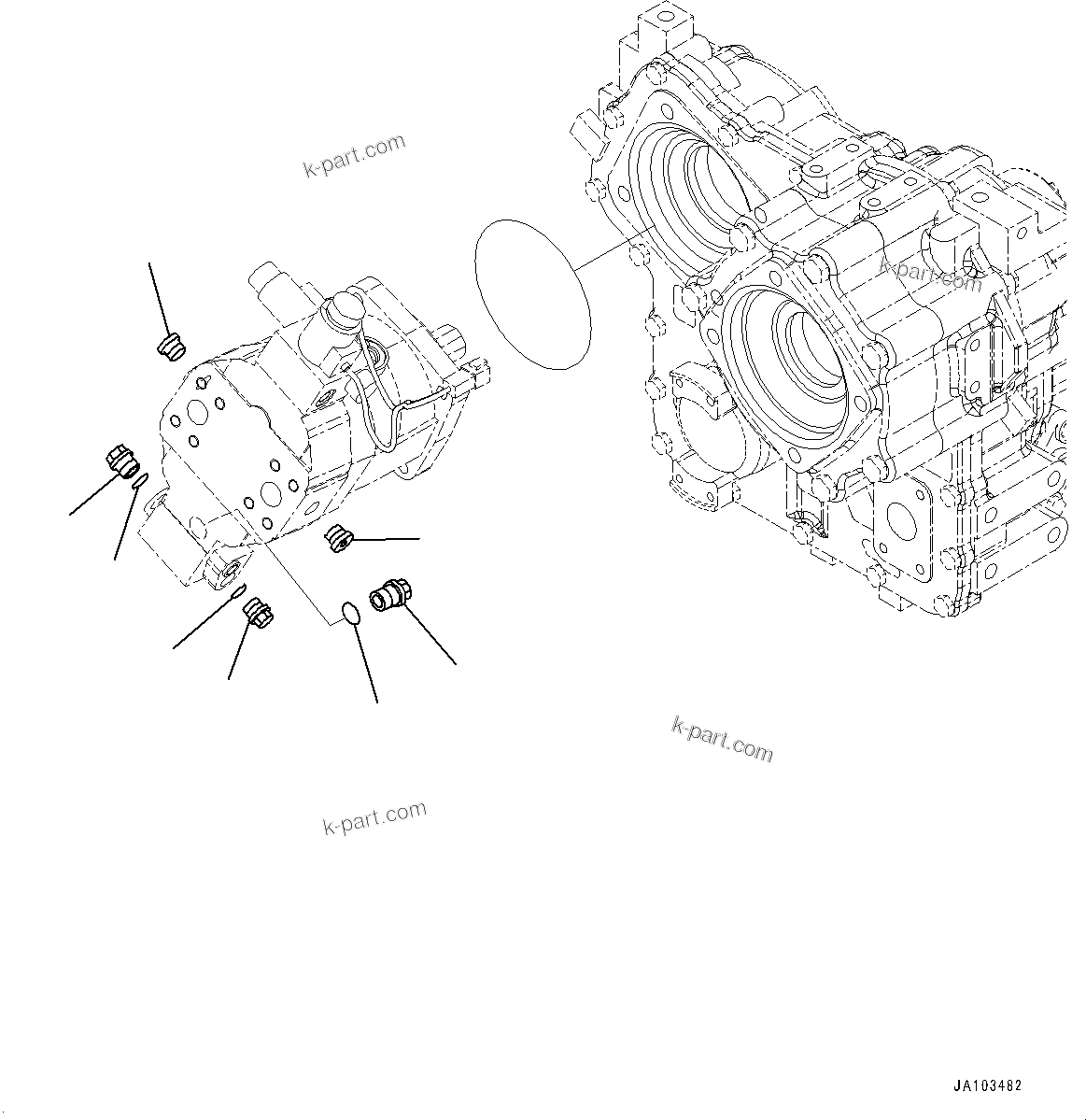 k-part.com

k-part.com

k-part.com

k-part.com

JA103482