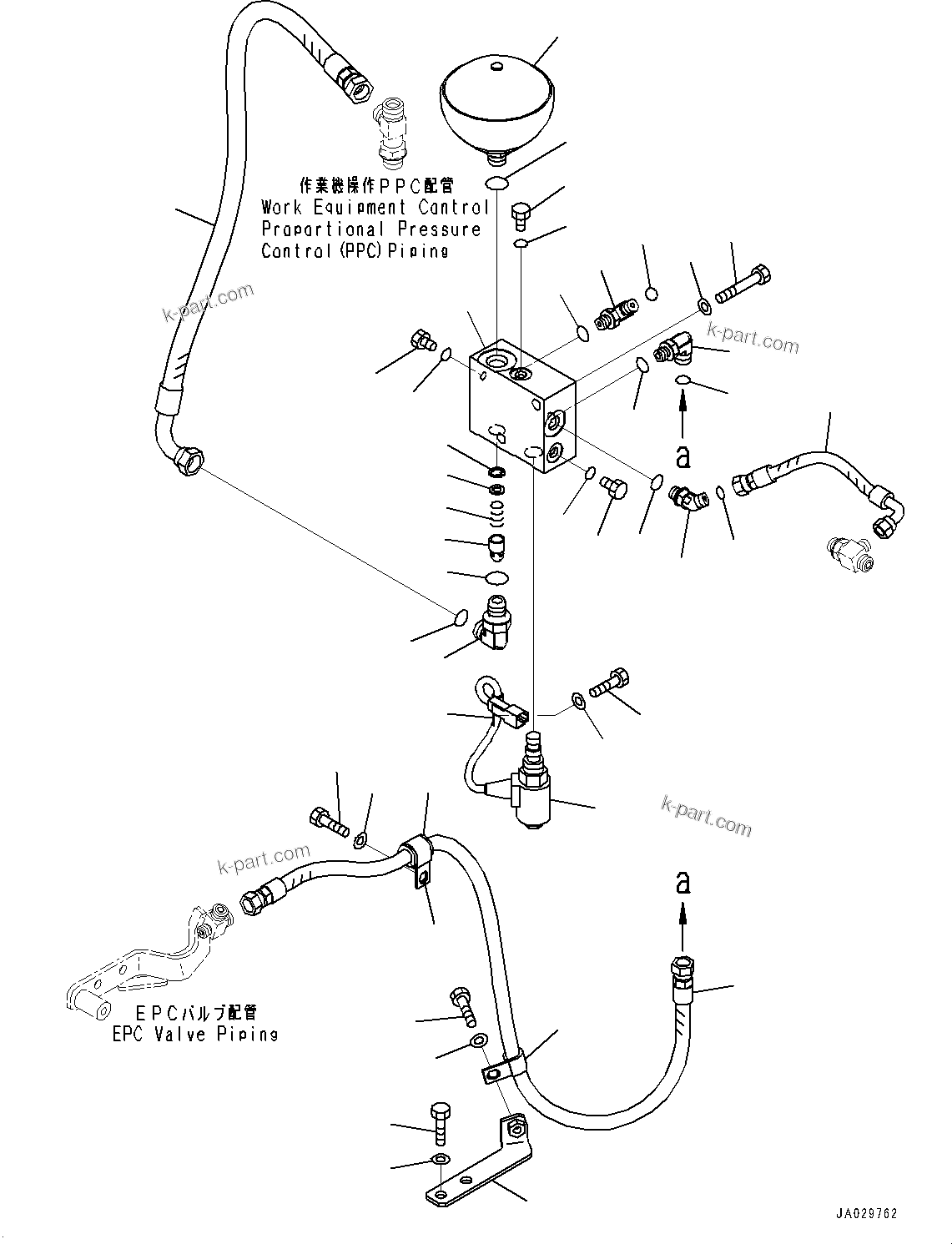 作業機操作PPC配管
Work Equipment Control
Proportional Pressure
Control (PPC) Piping

k-part.com

k-part.com

a

k-part.com

k-part.com

a

EPCバルブ配管
EPC Valve Piping

JA029762