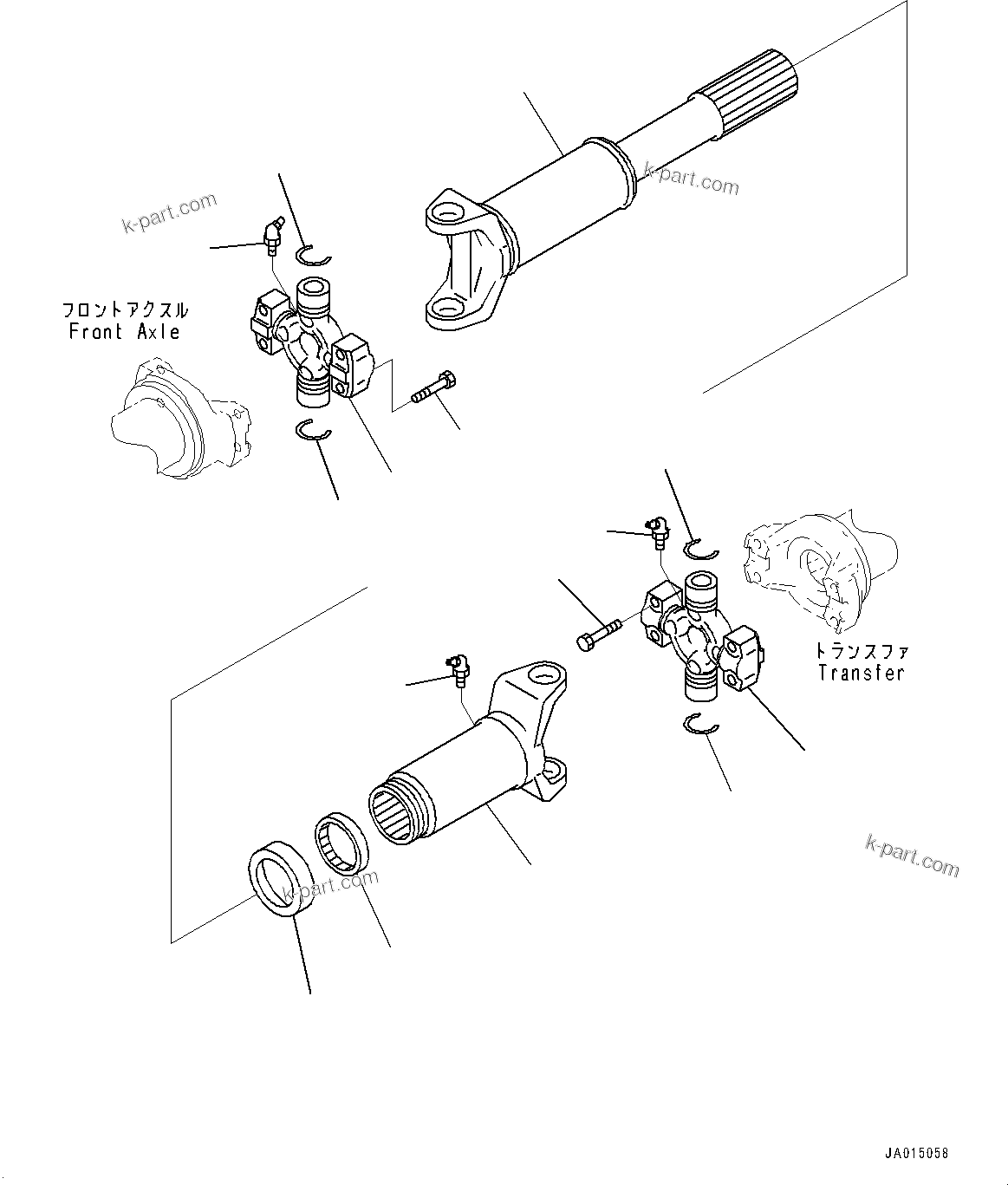 k-part.com

k-part.com

フロントアクスル
Front Axle

トランスファ
Transfer

k-part.com

k-part.com

JA015058