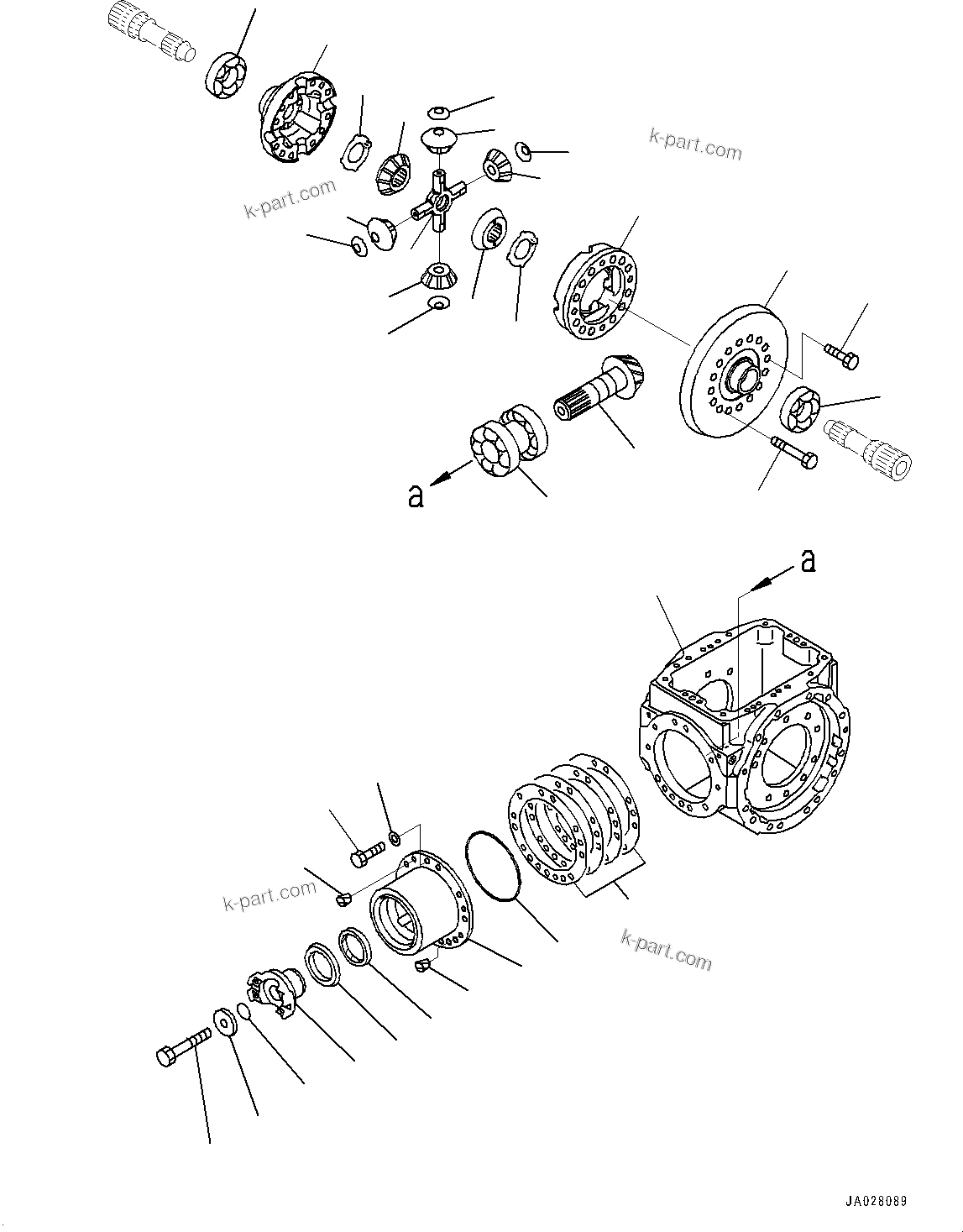 k-part.com

k-part.com

a

a

k-part.com

k-part.com

JA028089