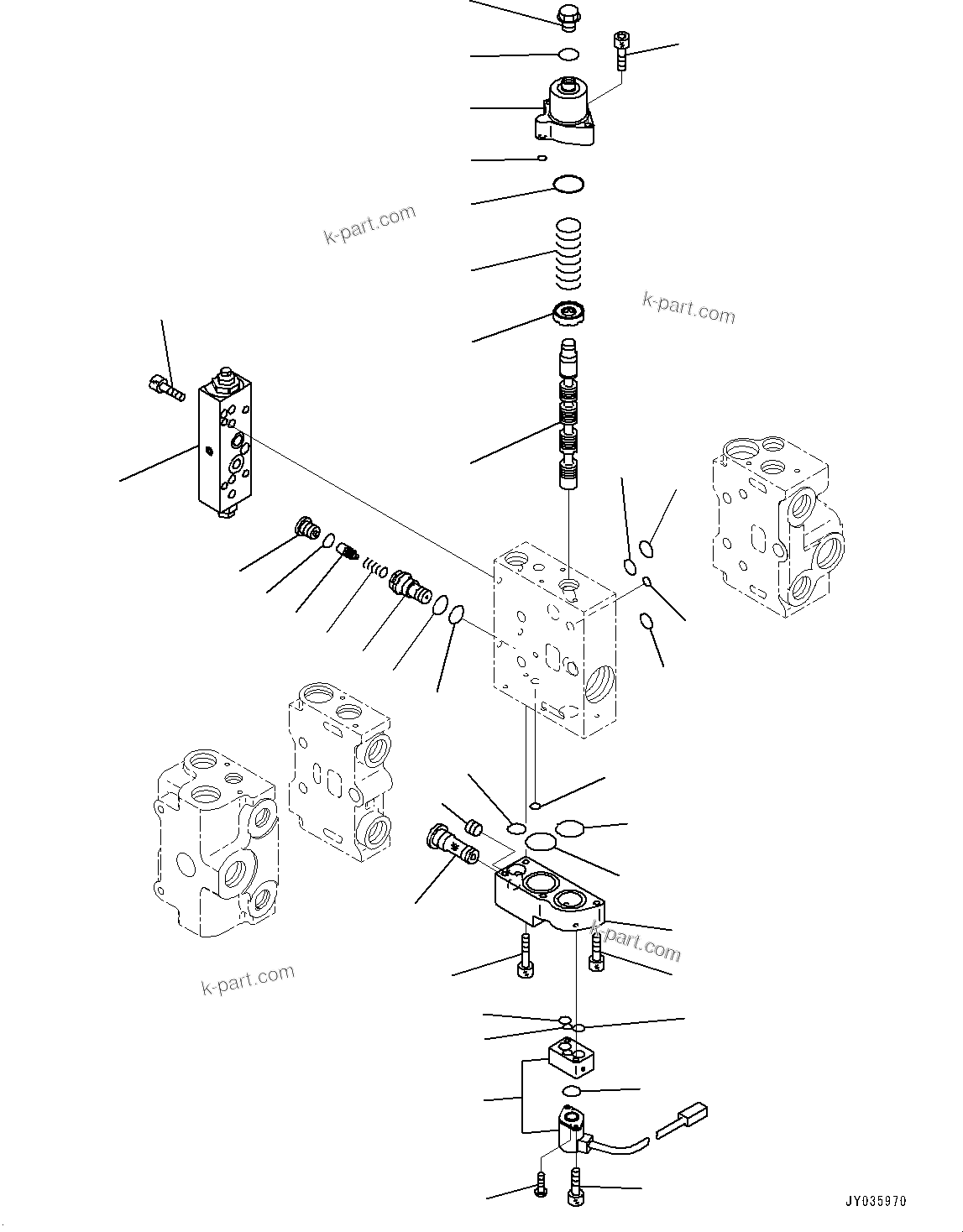 k-part.com

k-part.com

k-part.com

k-part.com

JY035970