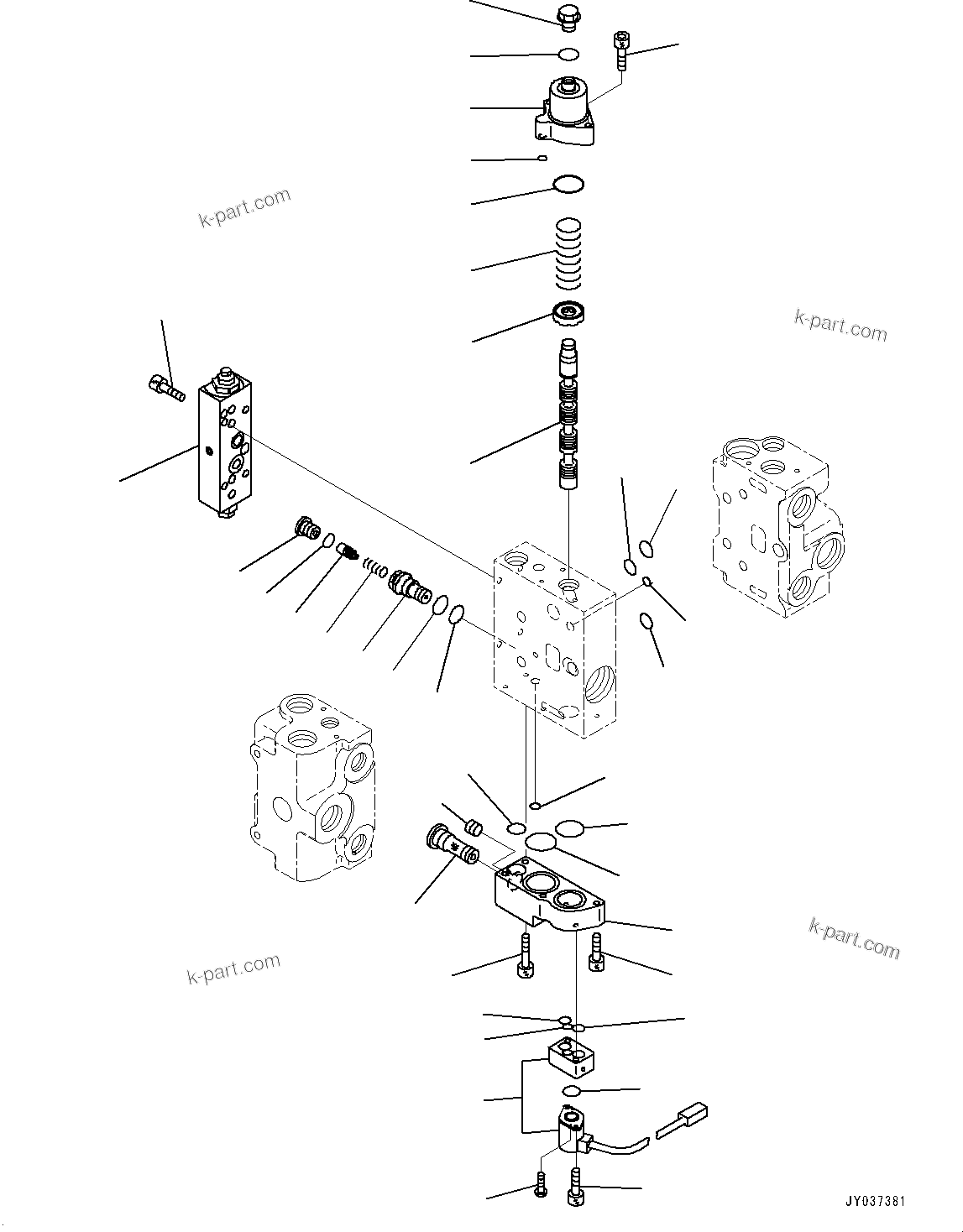 k-part.com

k-part.com

k-part.com

k-part.com

JY037381