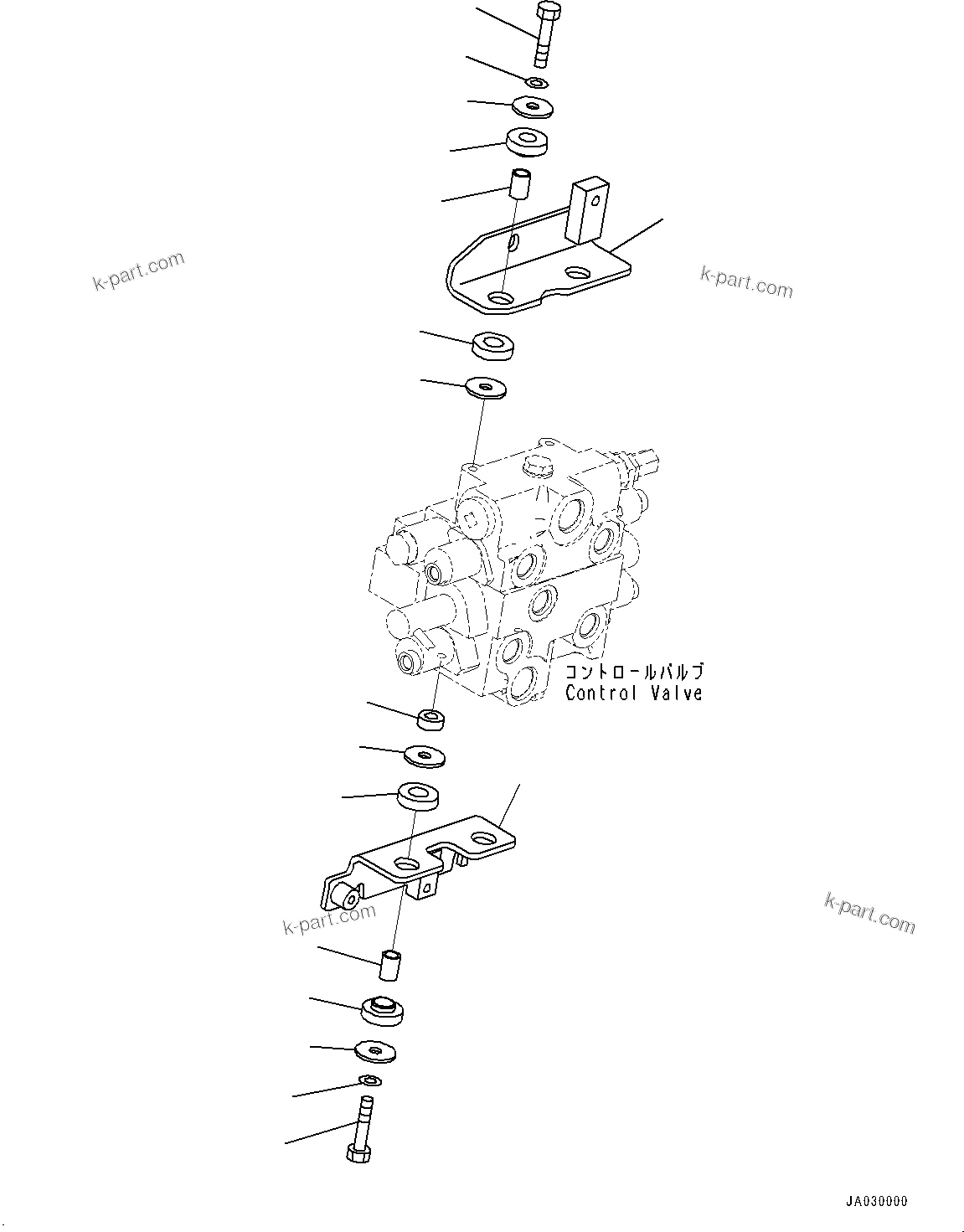 k-part.com

k-part.com

コントロールバルブ
Control Valve

k-part.com

k-part.com

JA030000