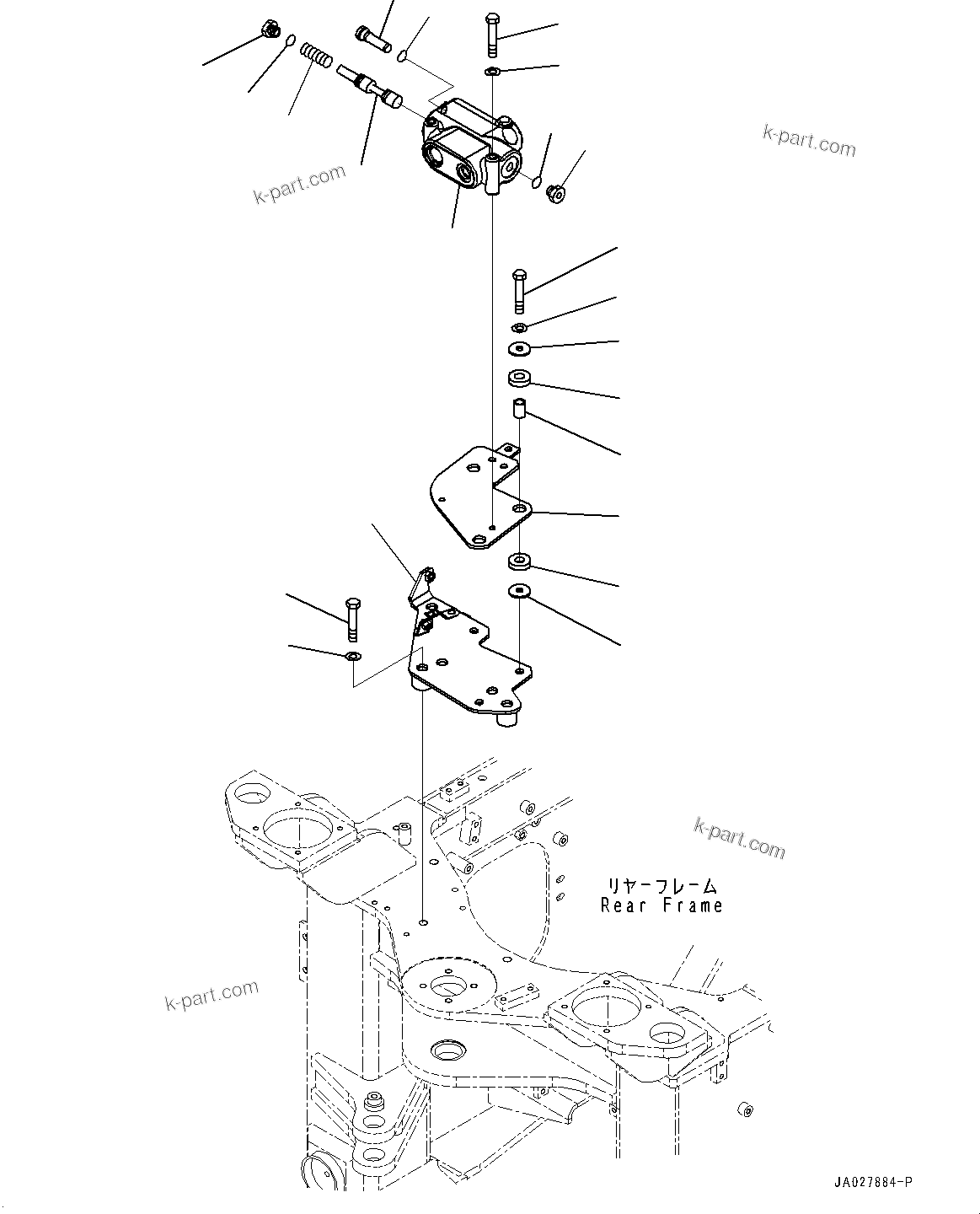 k-part.com

k-part.com

k-part.com

リヤーフレーム
Rear Frame

k-part.com

JA027884-P