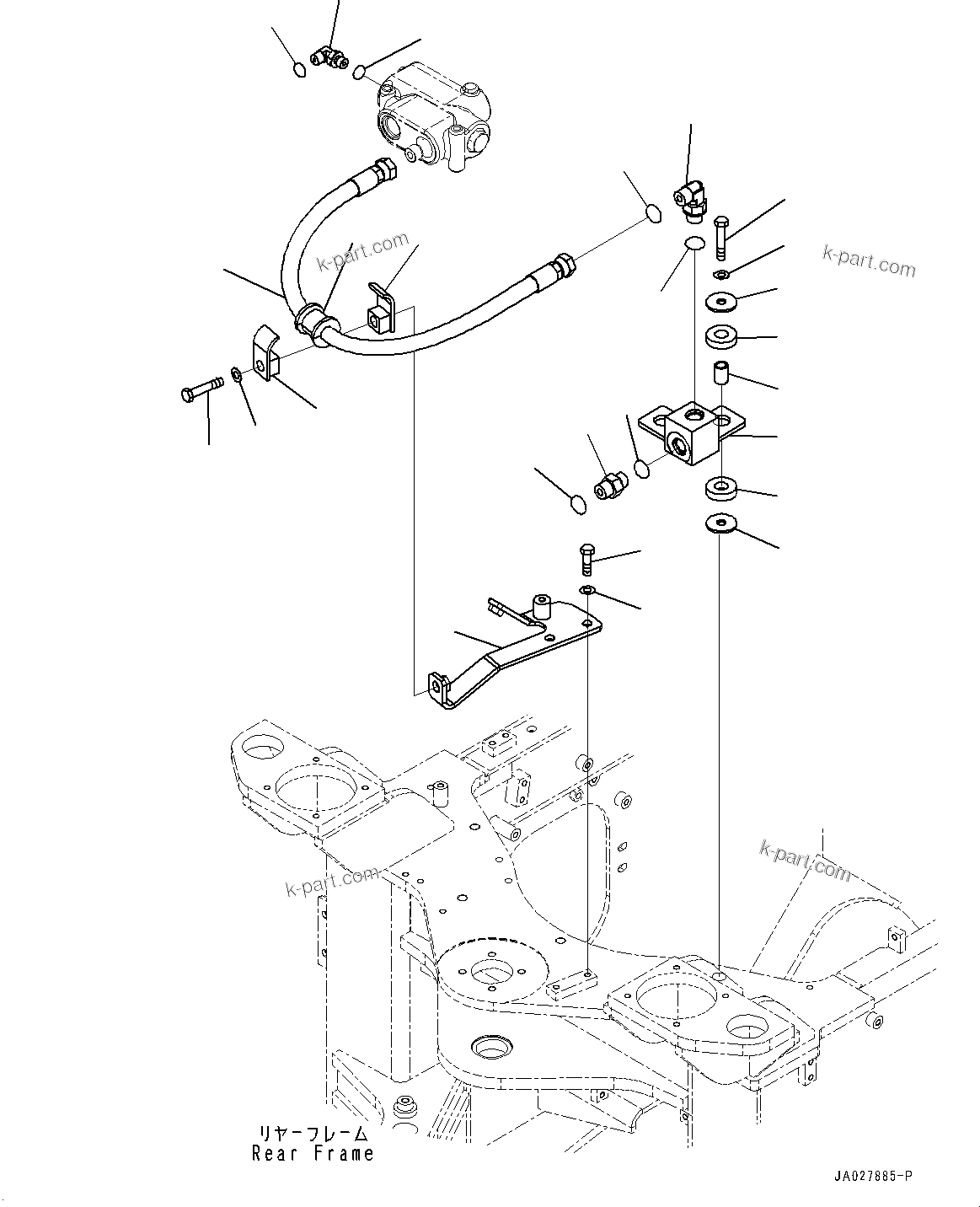 k-part.com

k-part.com

k-part.com

k-part.com

リヤーフレーム
Rear Frame

JA027885-P