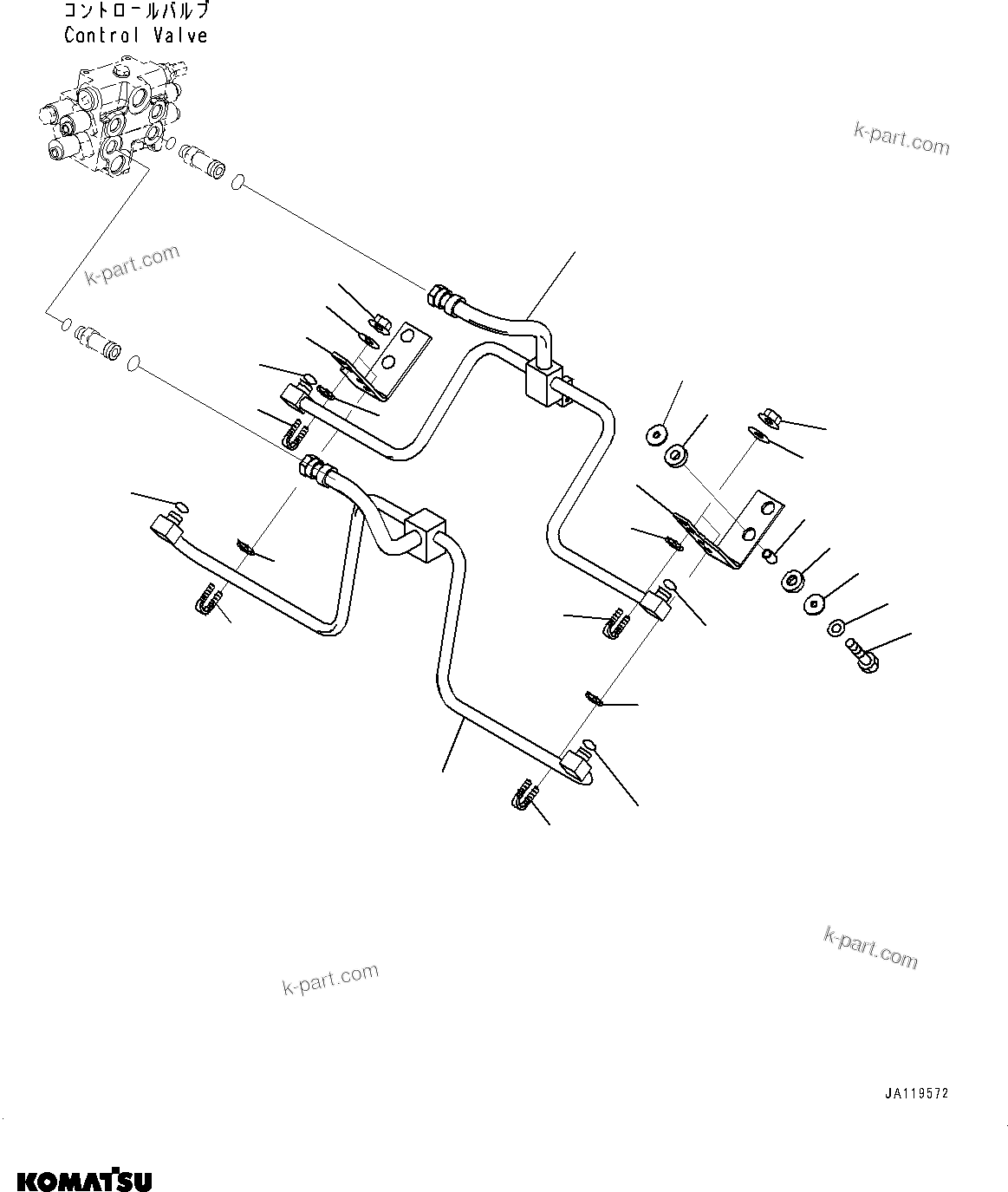 コントロールバルブ
Control Valve

k-part.com

k-part.com

k-part.com

k-part.com

JA119572

KOMATSU