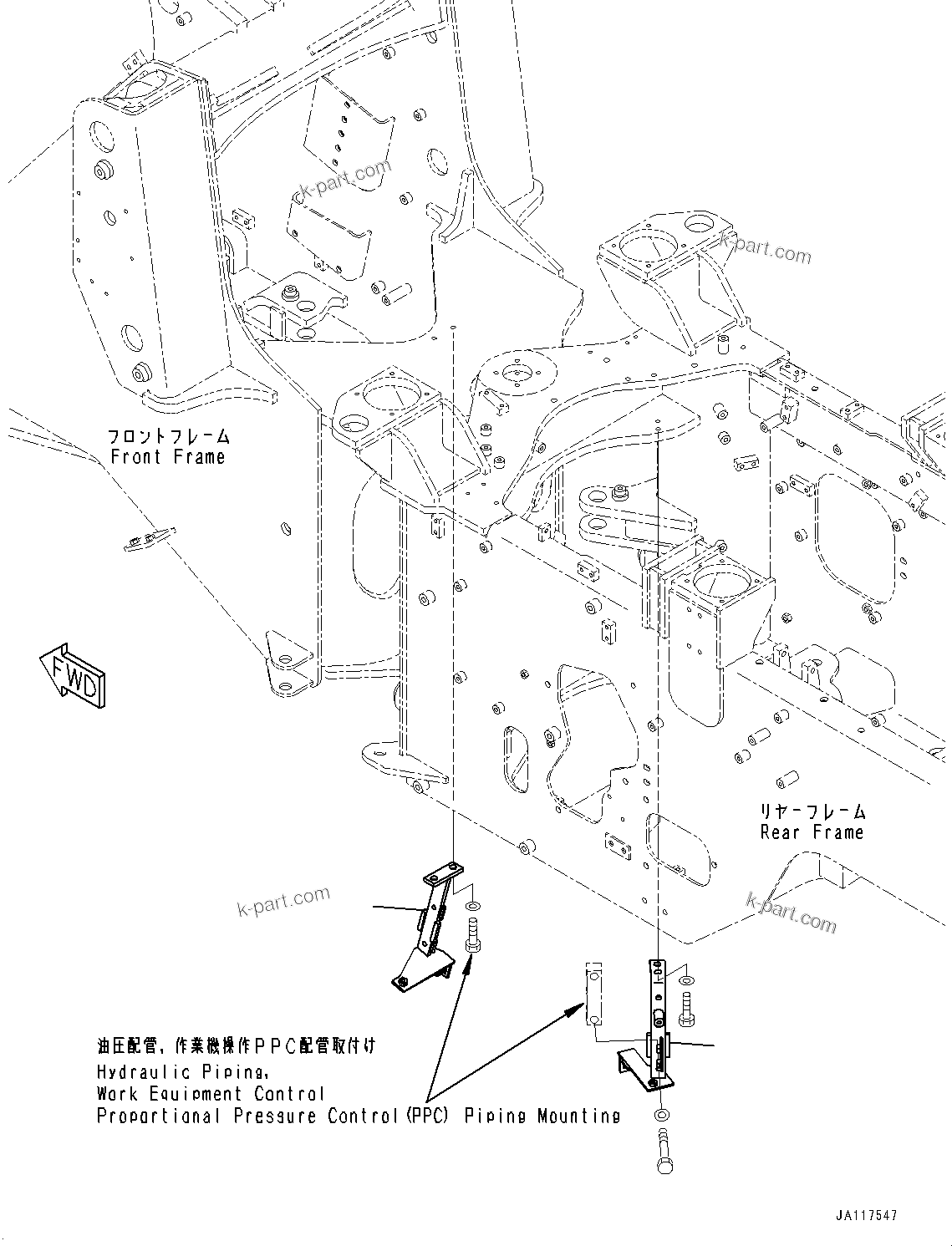 k-part.com

k-part.com

フロントフレーム
Front Frame

FWD

リヤーフレーム
Rear Frame

k-part.com

k-part.com

油圧配管, 作業機操作PPC配管取付け
Hydraulic Piping,
Work Equipment Control
Proportional Pressure Control (PPC) Piping Mounting

JA117547