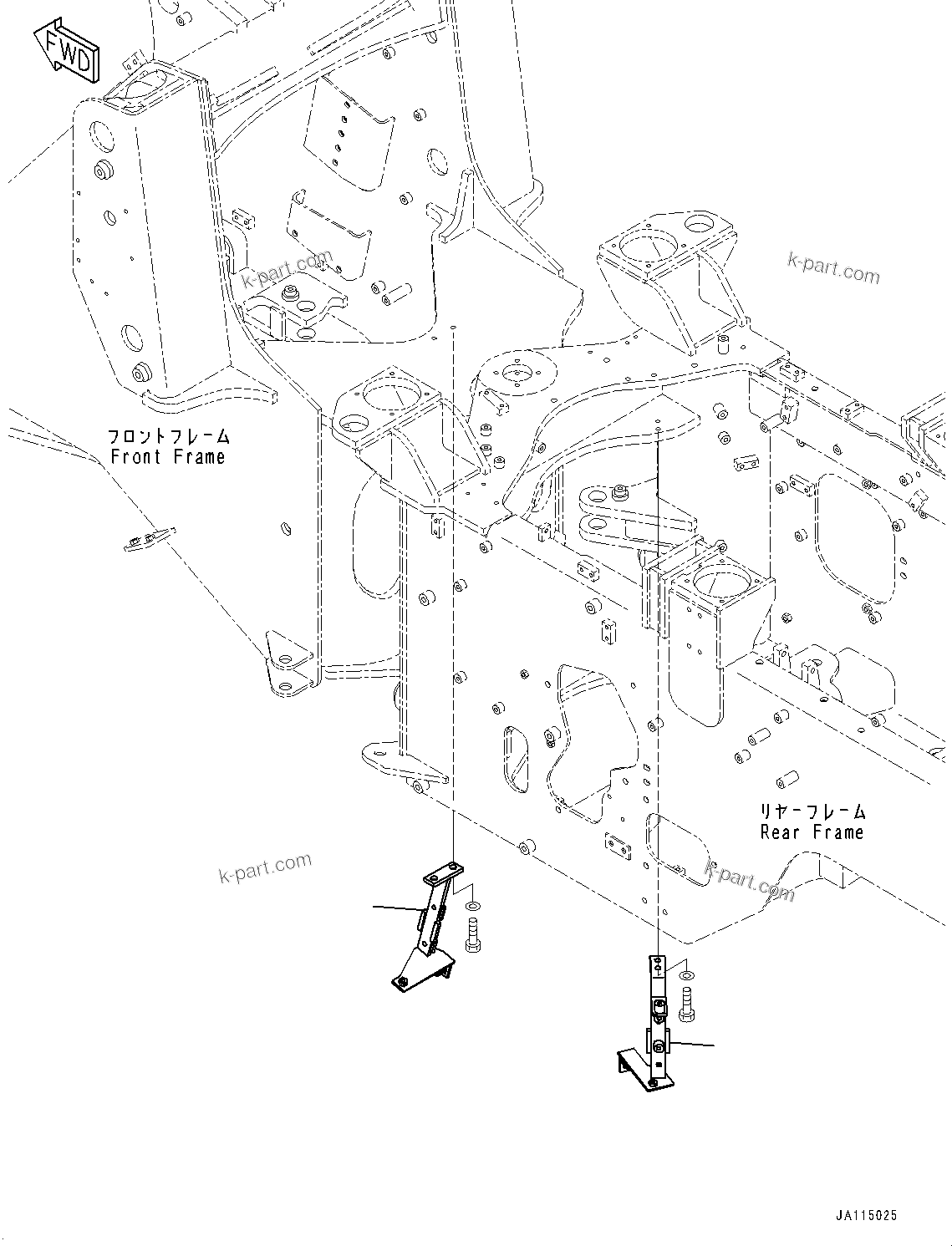 FWD

k-part.com

k-part.com

フロントフレーム
Front Frame

リヤーフレーム
Rear Frame

k-part.com

k-part.com

JA115025