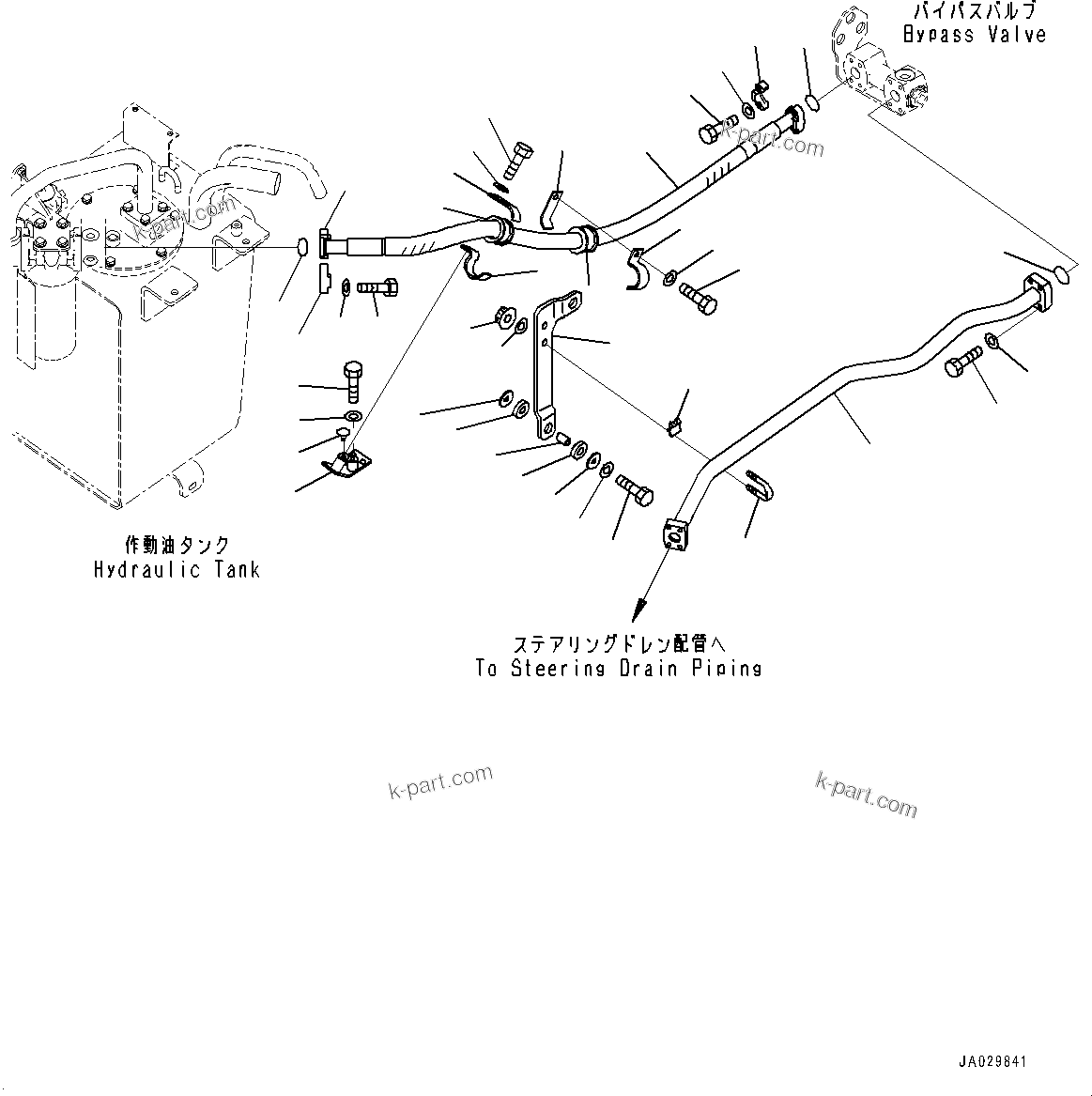 バイパスバルブ
Bypass Valve

k-part.com

k-part.com

作動油タンク
Hydraulic Tank

ステアリングドレン配管へ
To Steering Drain Piping

k-part.com

k-part.com

JA029841