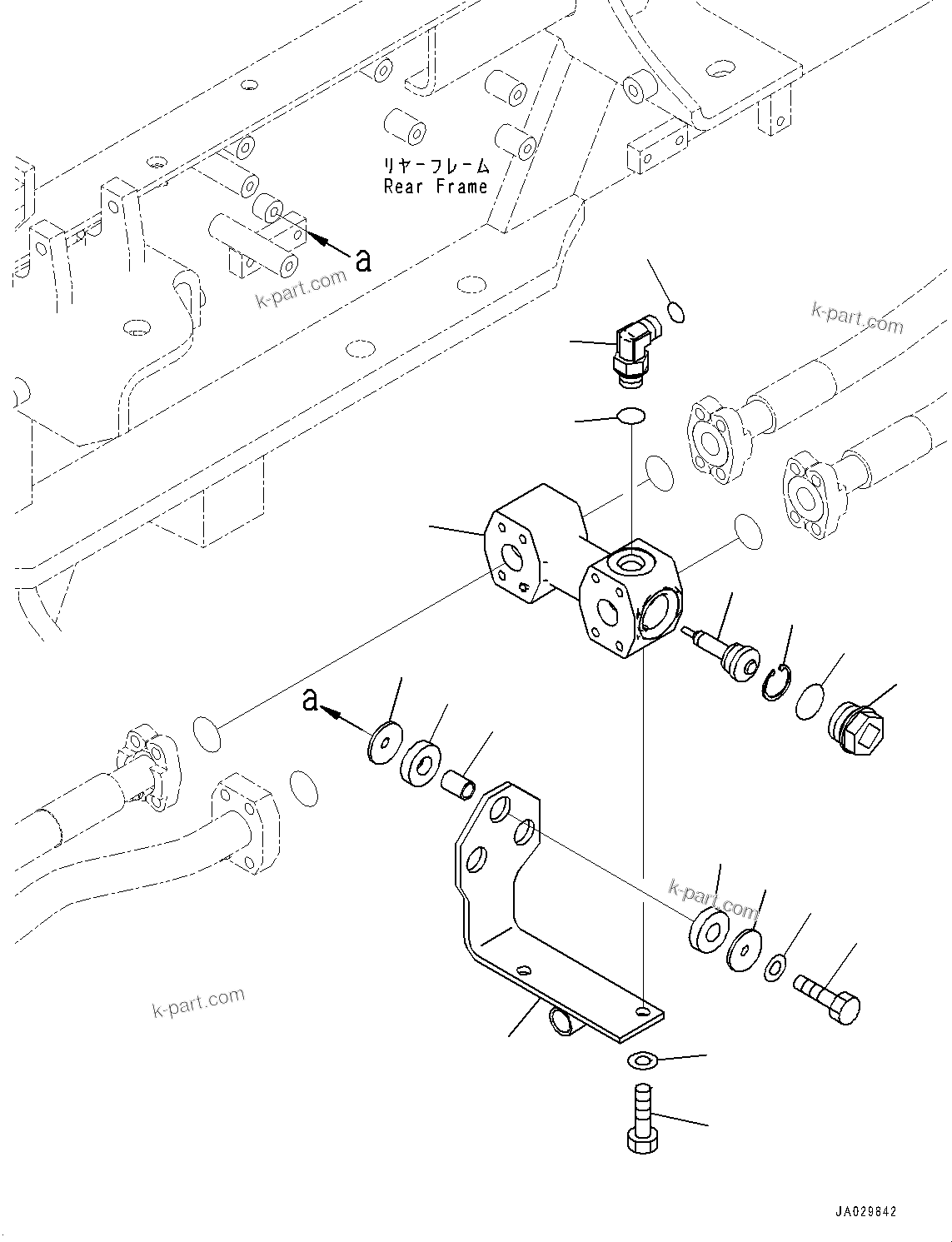 リヤーフレーム
Rear Frame

a

k-part.com

k-part.com

a

k-part.com

k-part.com

JA029842