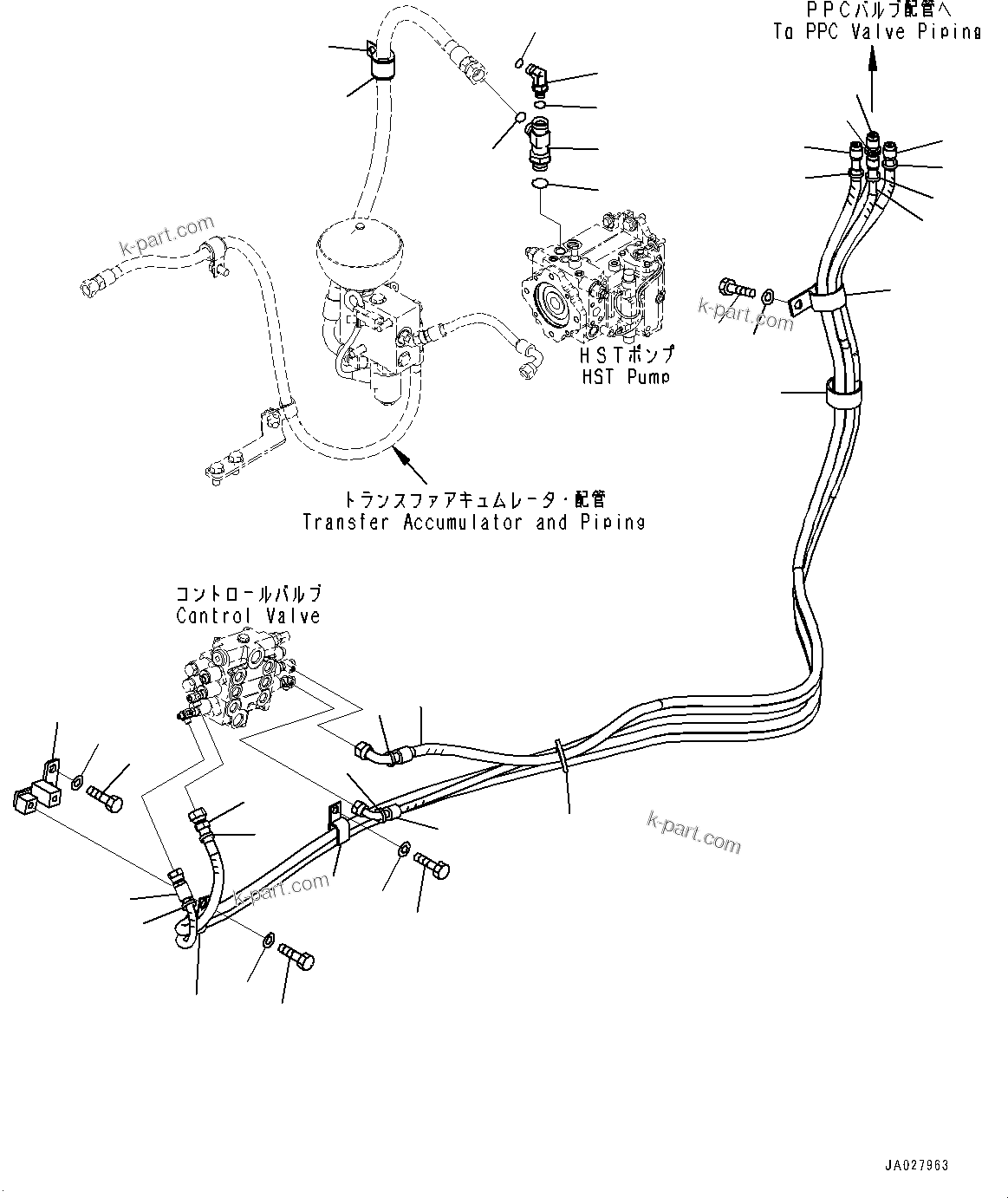 PPCバルブ配管へ
To PPC Valve Piping

k-part.com

k-part.com

HSTポンプ
HST Pump

トランスファアキュムレータ・配管
Transfer Accumulator and Piping

コントロールバルブ
Control Valve

k-part.com

k-part.com

JA027963