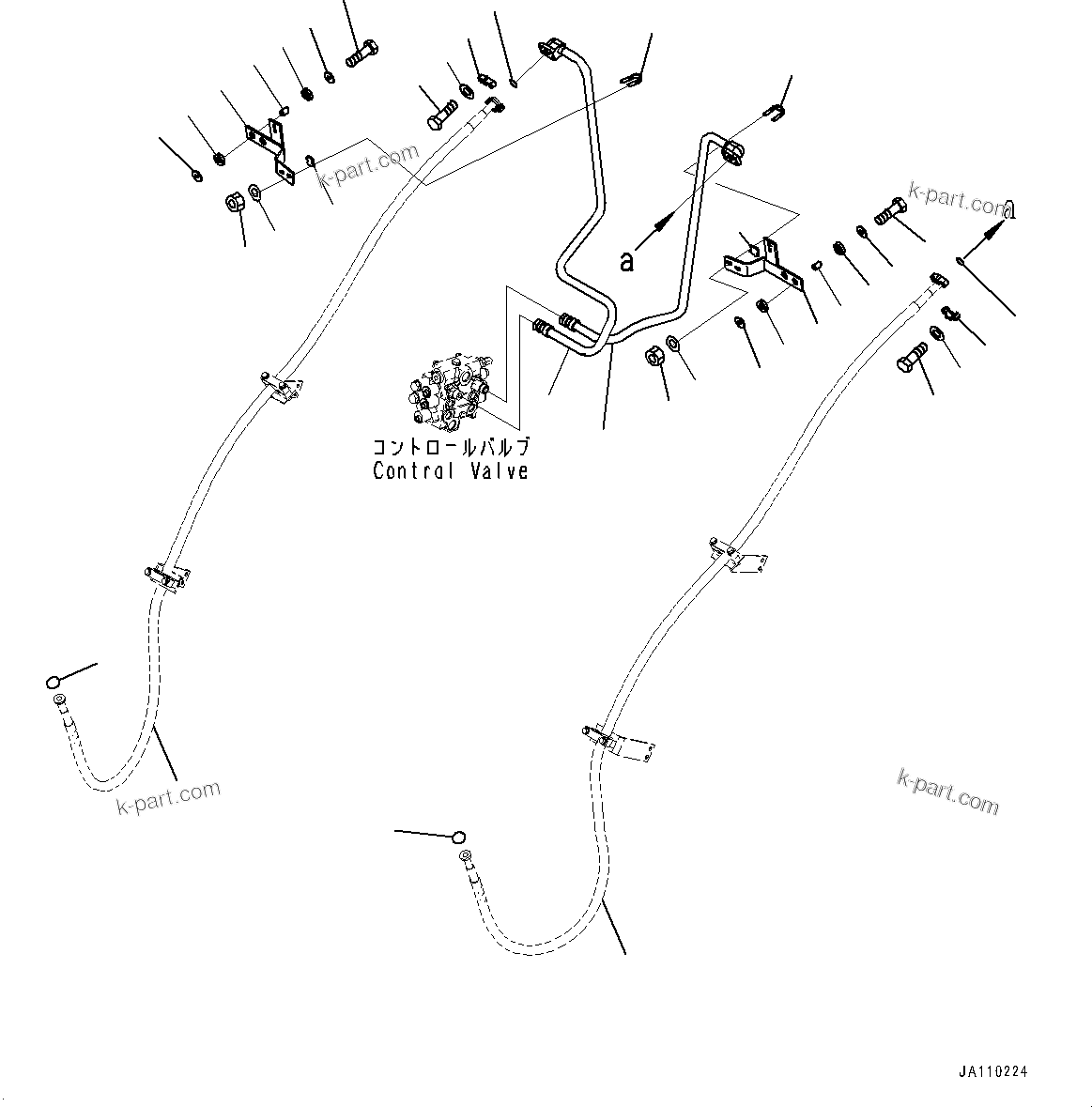 k-part.com

k-part.com

a

a

コントロールバルブ
Control Valve

k-part.com

k-part.com

JA110224