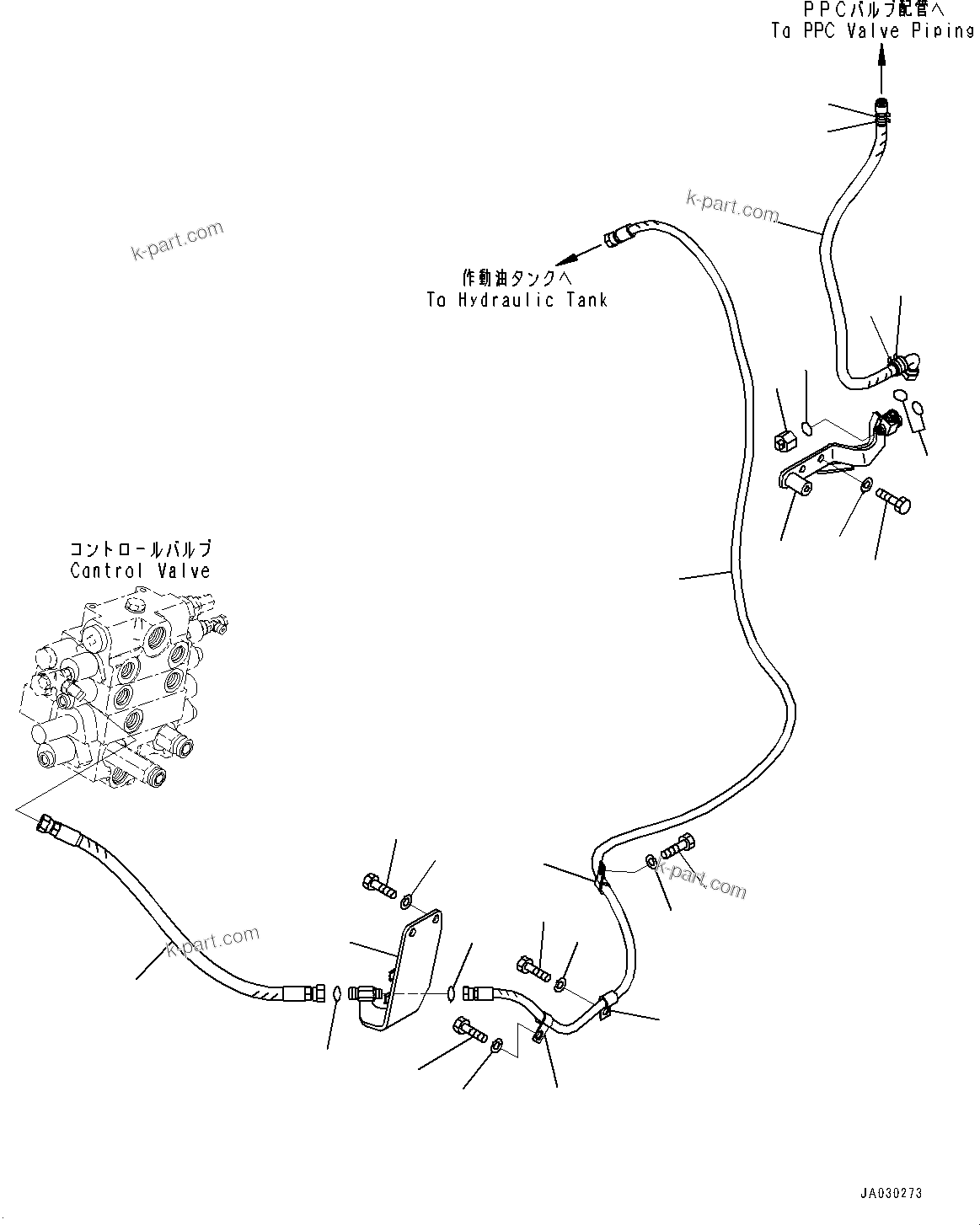 PPCバルブ配管へ
To PPC Valve Piping

k-part.com

k-part.com

作動油タンクへ
To Hydraulic Tank

コントロールバルブ
Control Valve

k-part.com

k-part.com

JA030273