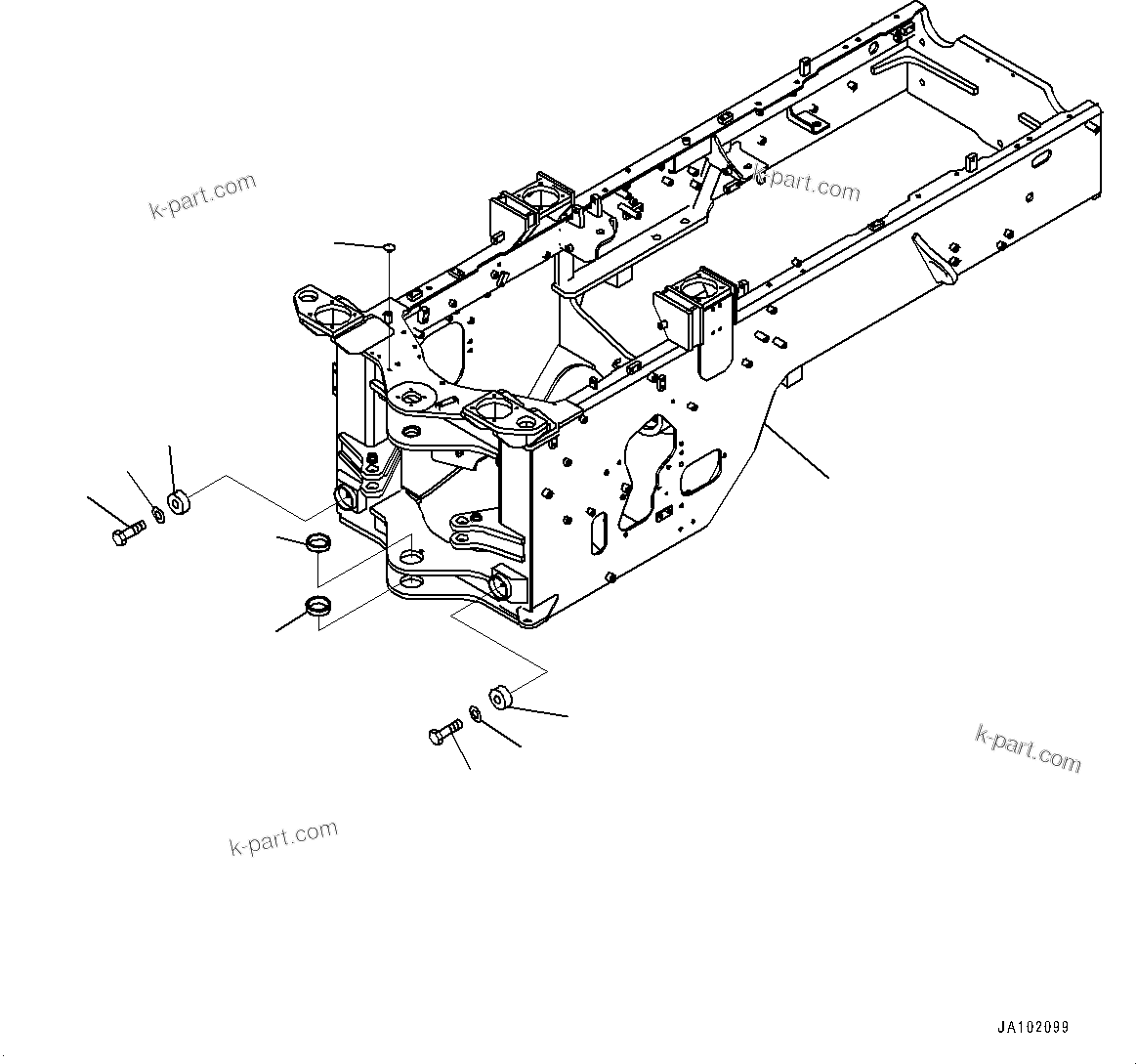 k-part.com

k-part.com

k-part.com

k-part.com

JA102099