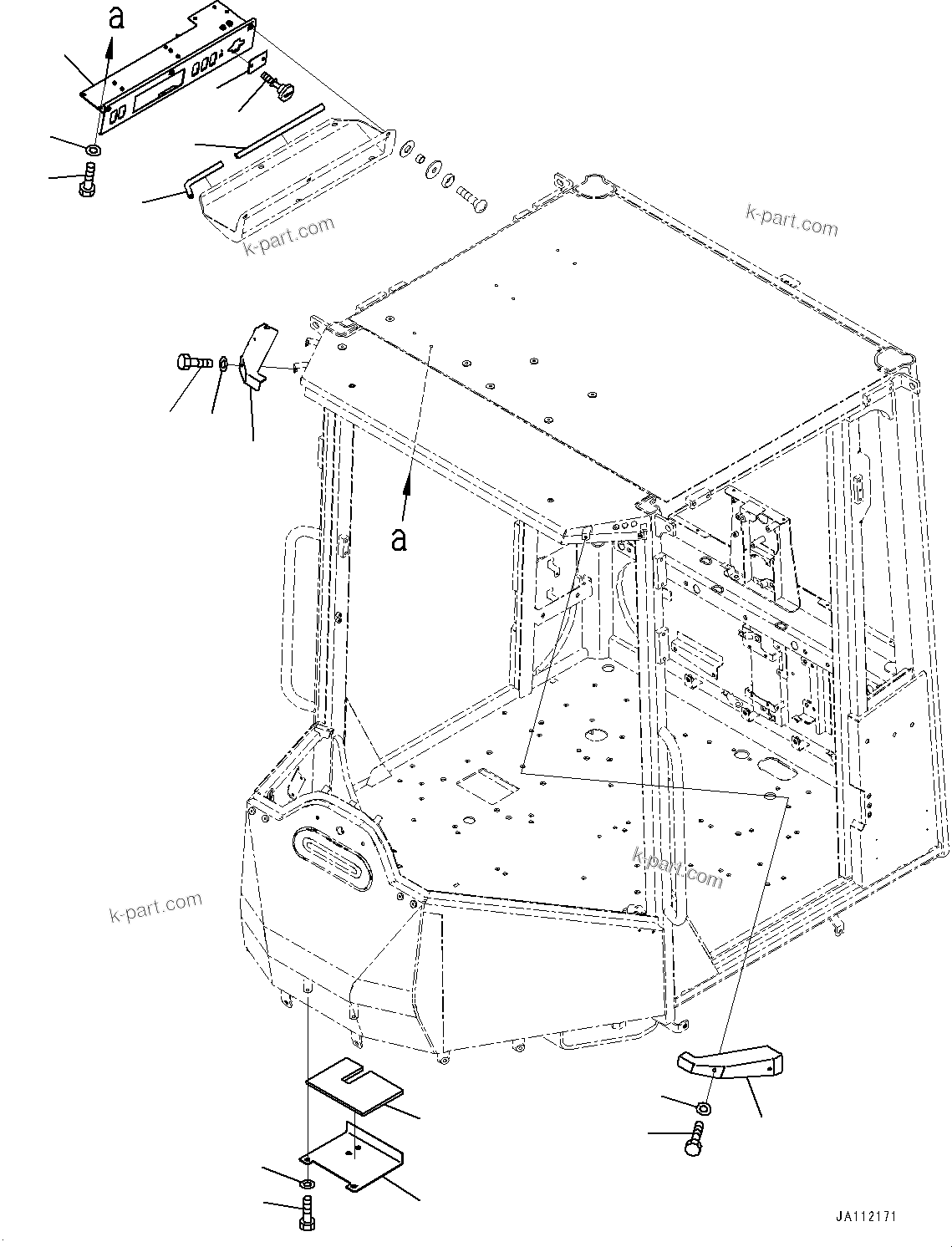 a
k-part.com
k-part.com
a
k-part.com
k-part.com
JA112171