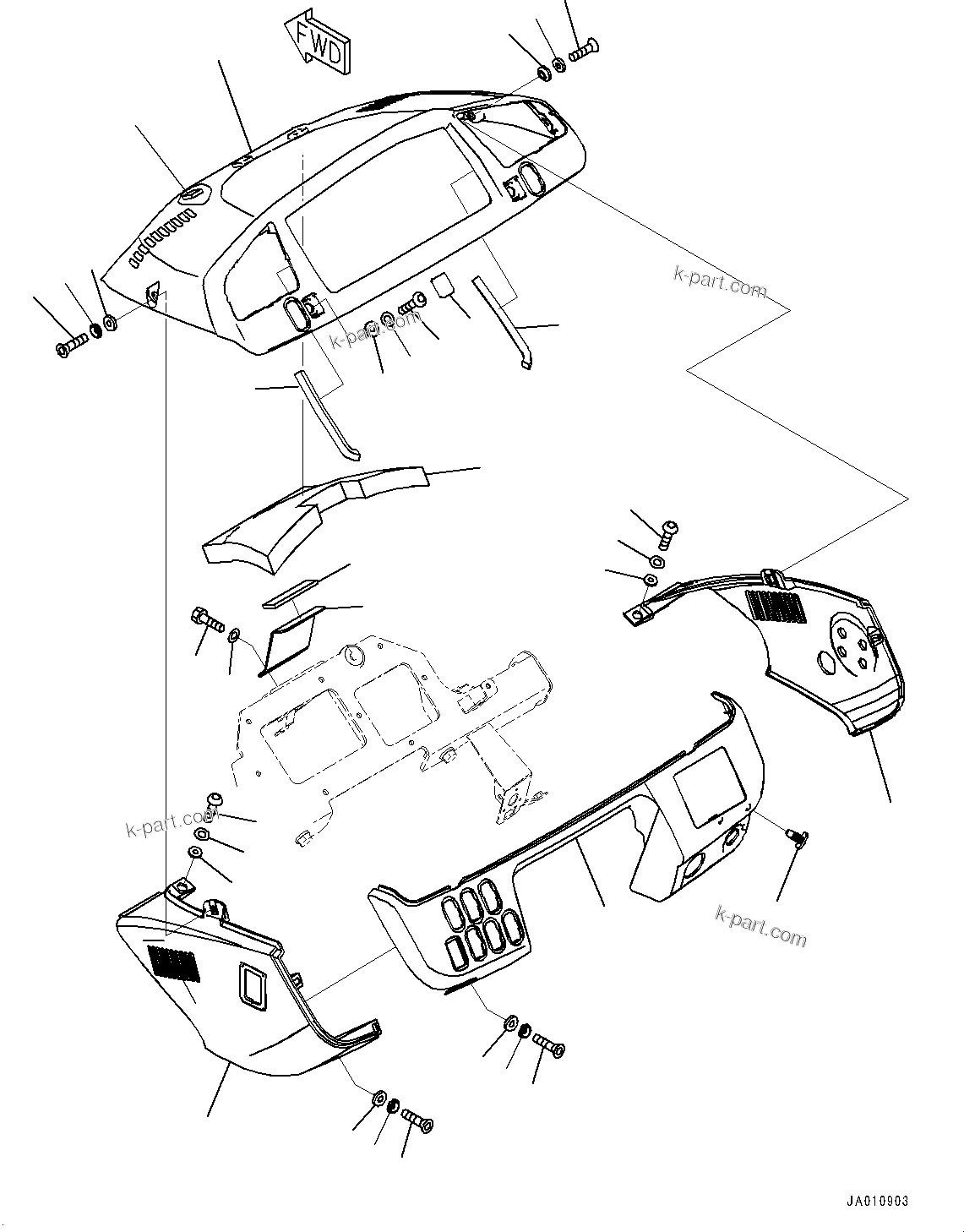 FWD

k-part.com

k-part.com

k-part.com

k-part.com

JA010903