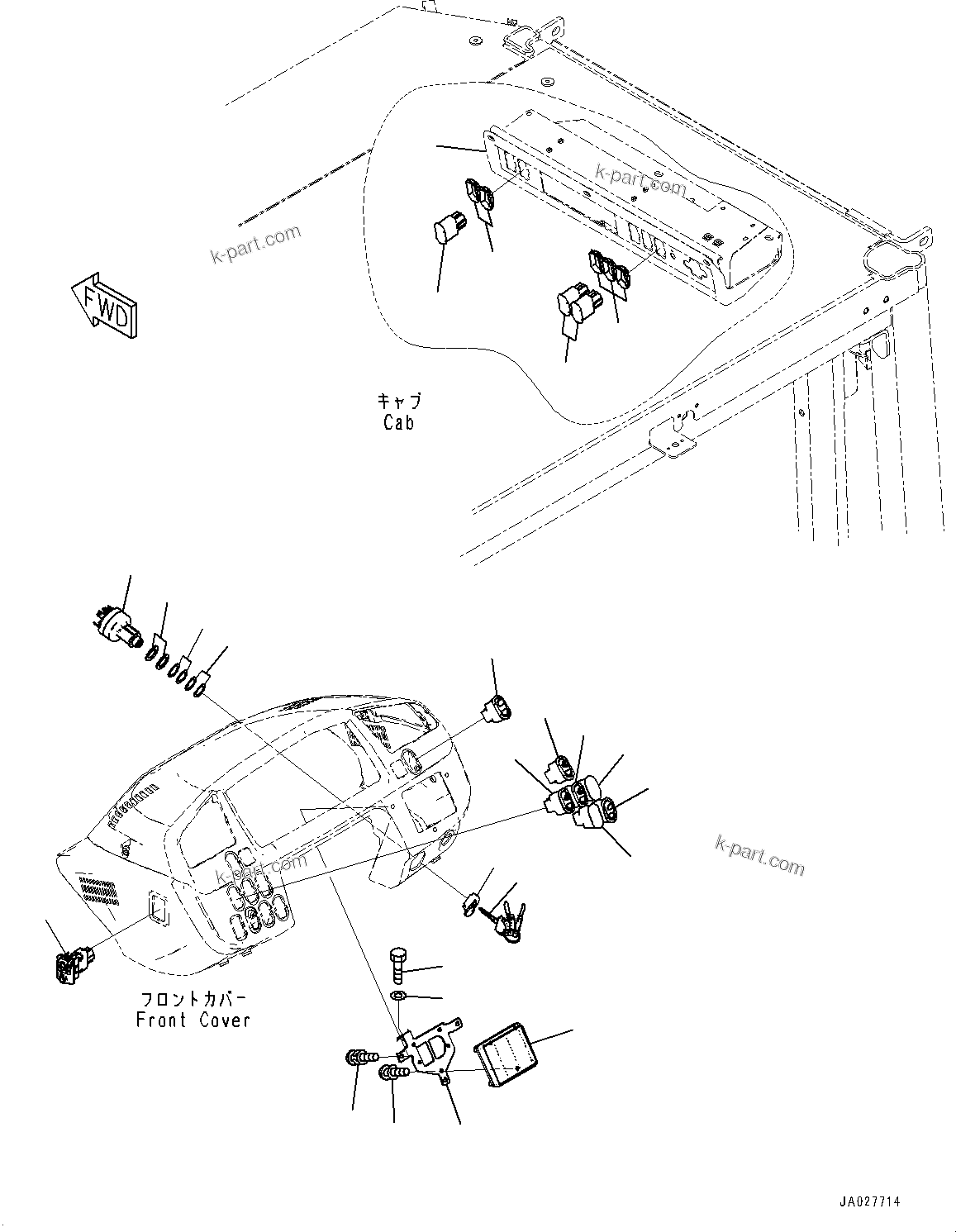 k-part.com

k-part.com

FWD

キャブ
Cab

k-part.com

k-part.com

フロントカバー
Front Cover

JA027714