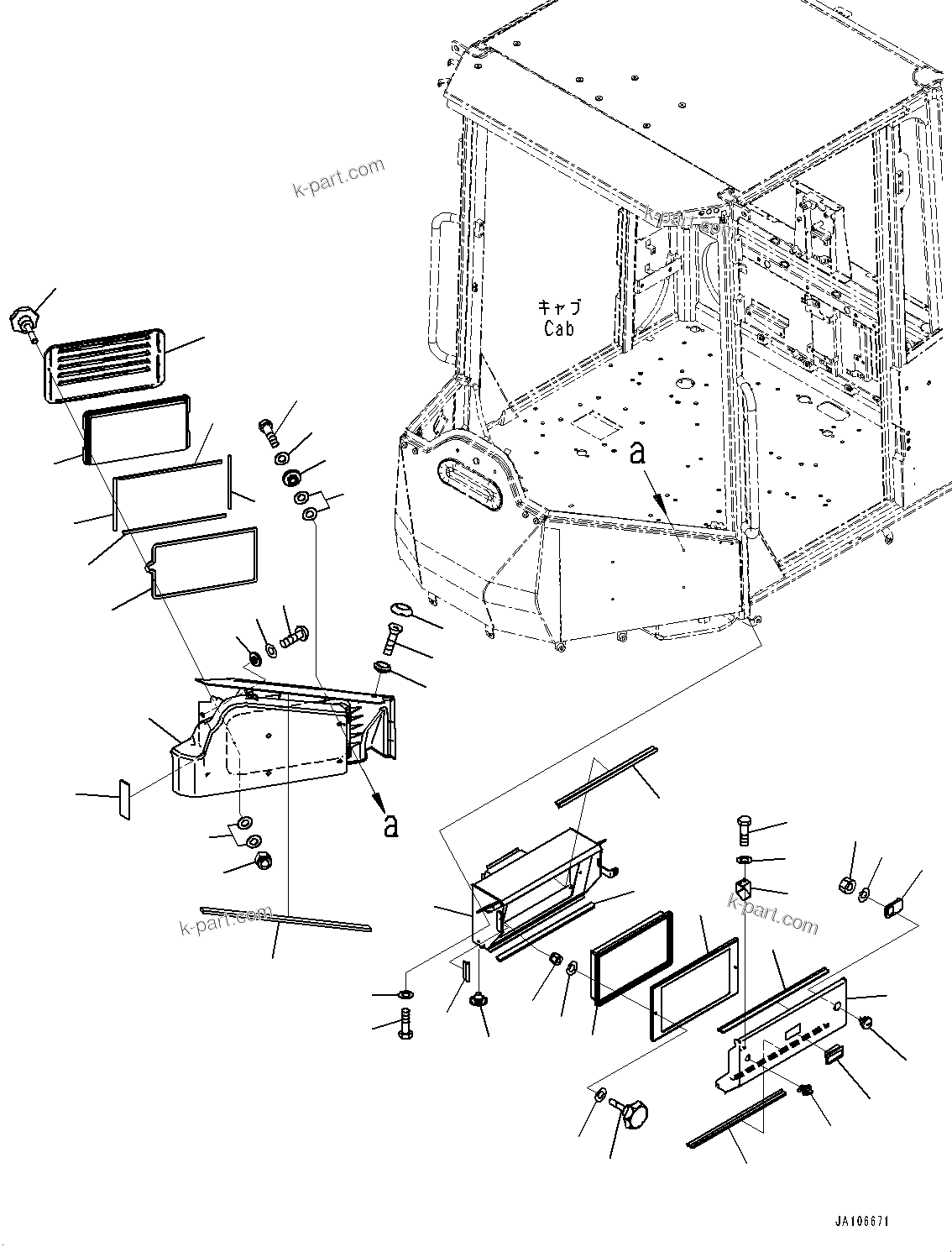 k-part.com

k-part.com

キャブ
Cab

a

a

k-part.com

k-part.com

JA106671