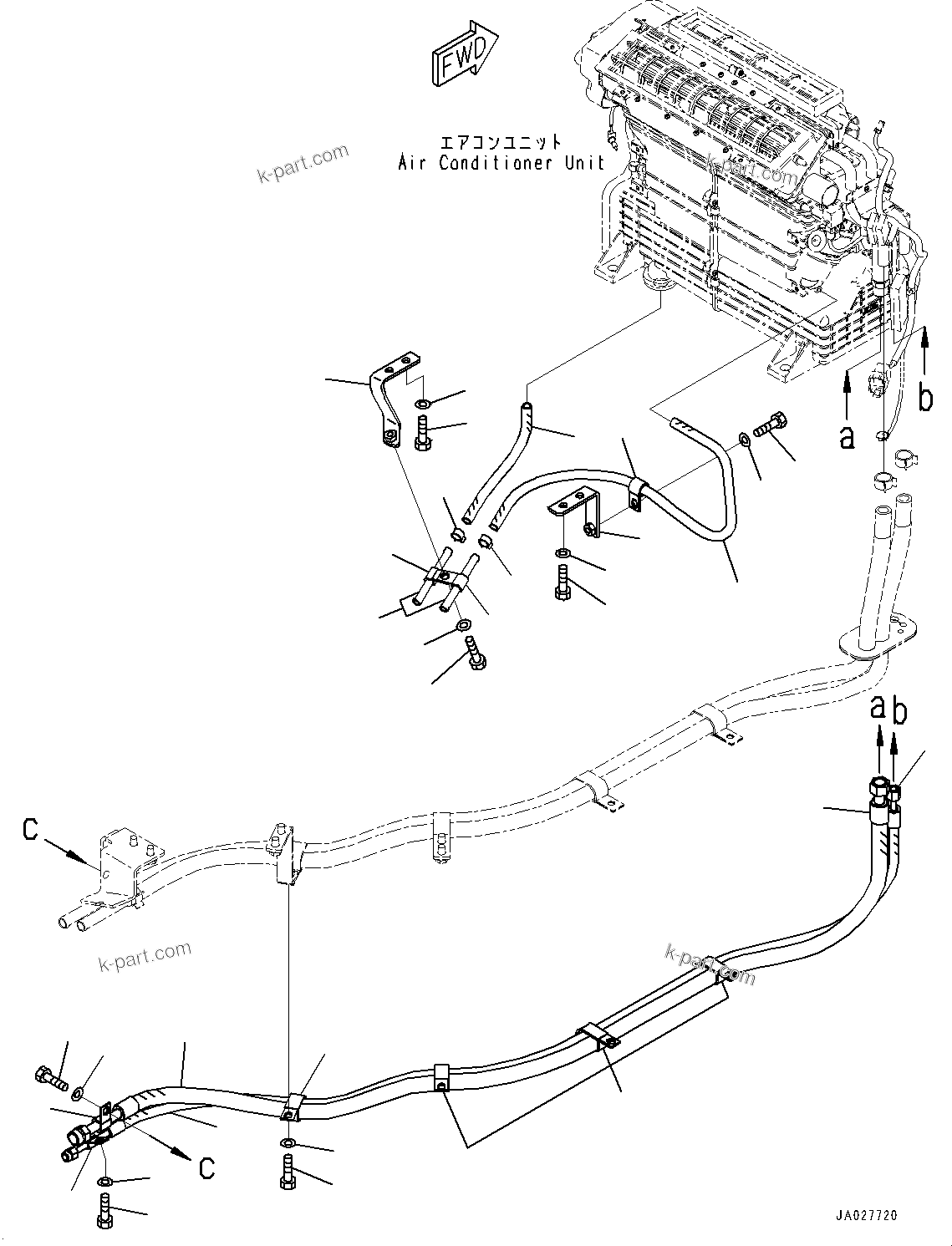 FWD

エアコンユニット
Air Conditioner Unit

k-part.com

k-part.com

a

b

a b

C

k-part.com

k-part.com

C

JA027720