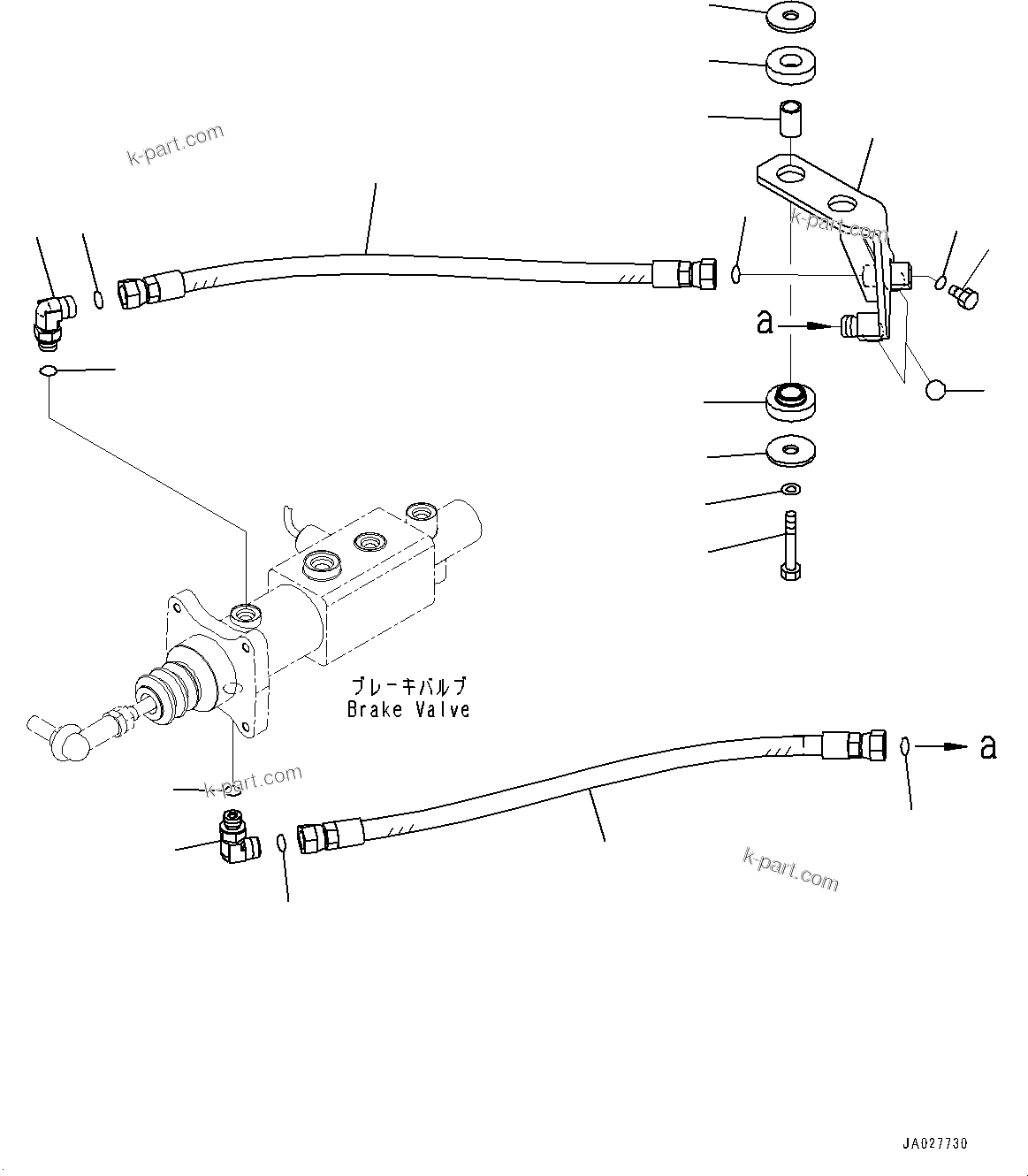 k-part.com

k-part.com

a

ブレーキバルブ
Brake Valve

k-part.com

a

k-part.com

JA027730