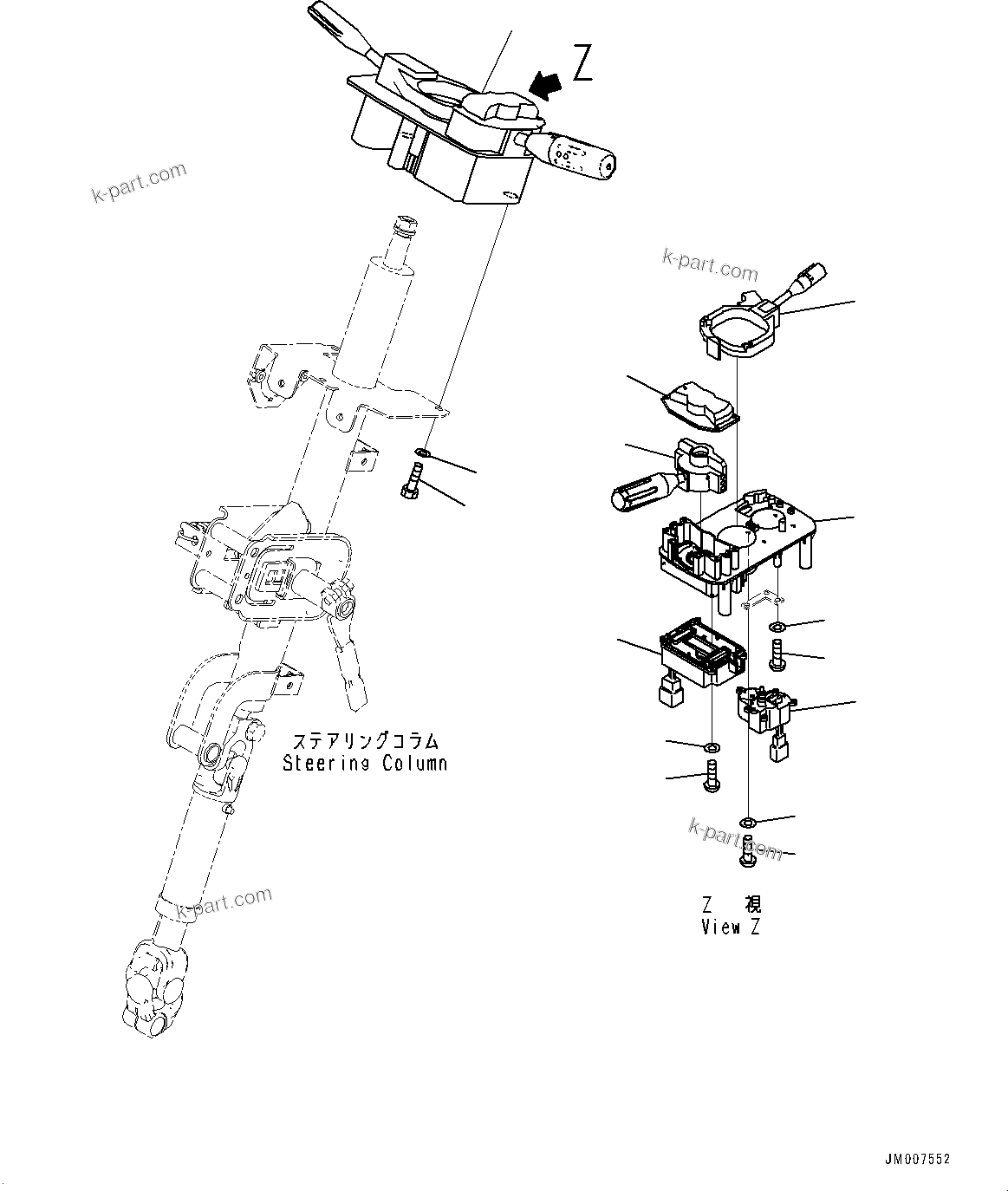 Z

k-part.com

k-part.com

ステアリングコラム
Steering Column

k-part.com

k-part.com

Z 視
View Z

JM007552