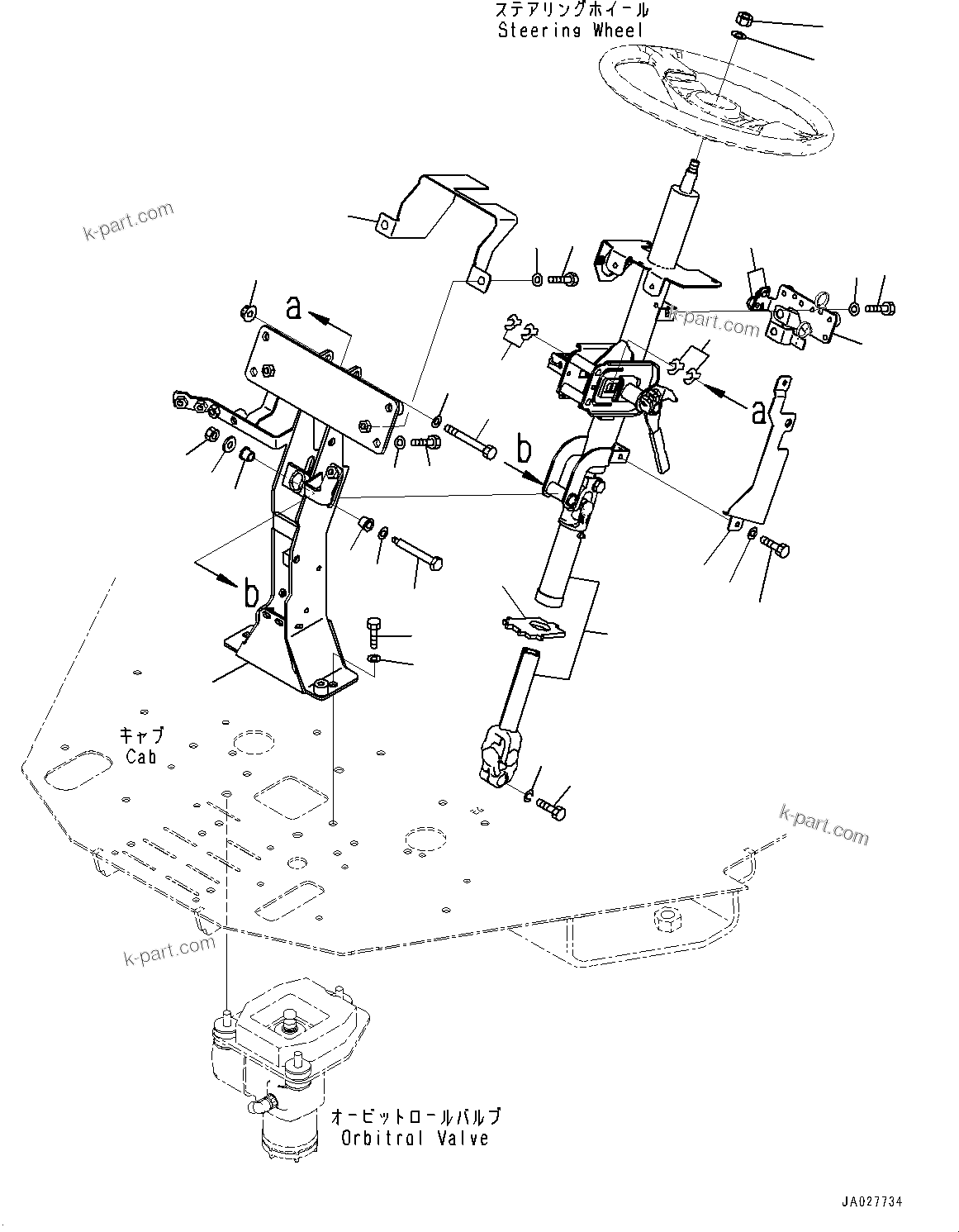 ステアリングホイール
Steering Wheel

k-part.com

a

k-part.com

a

b

b

キャブ
Cab

k-part.com

k-part.com

オービットロールバルブ
Orbitrol Valve

JA027734