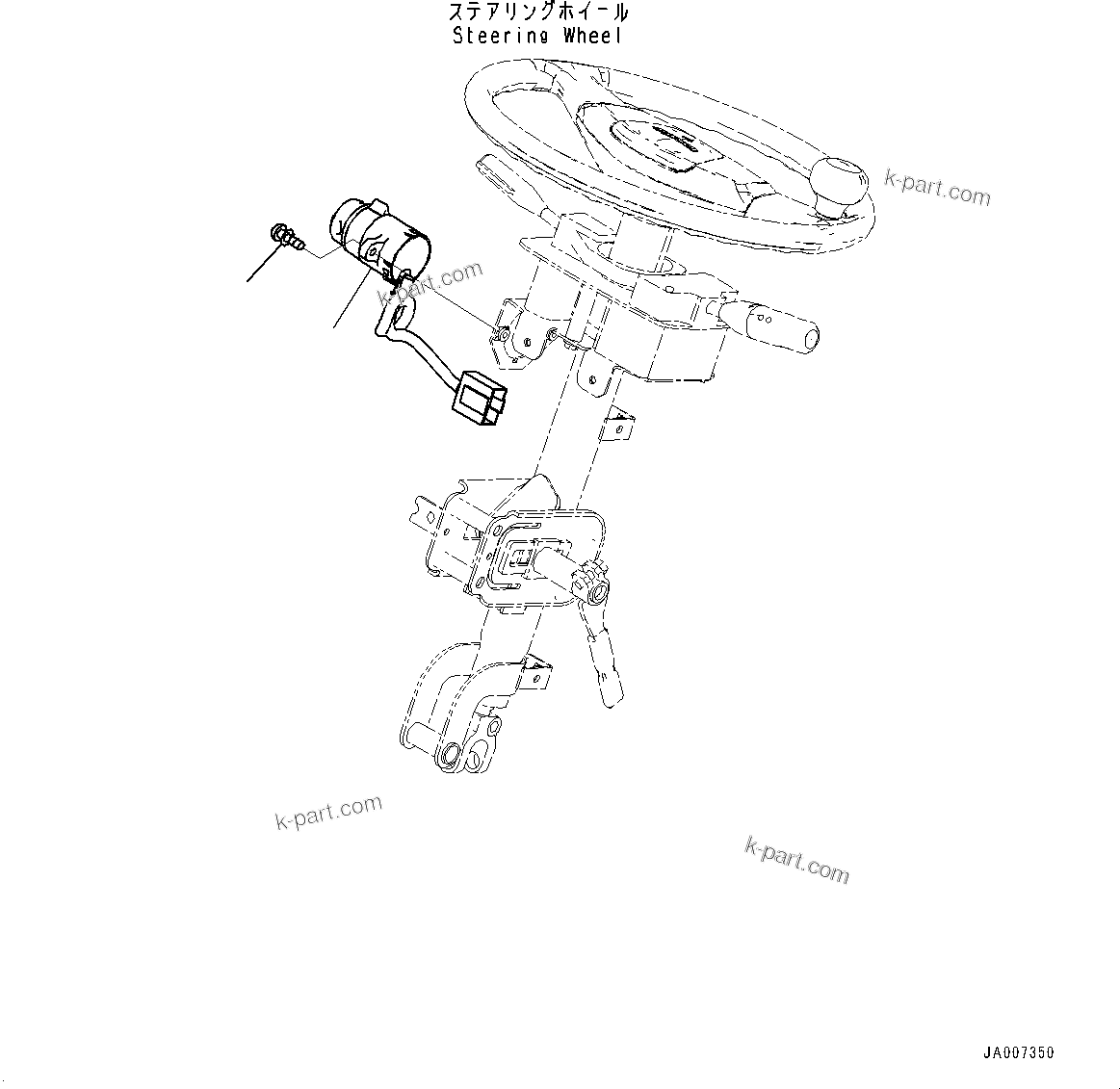 ステアリングホイール
Steering Wheel

k-part.com

k-part.com

k-part.com

k-part.com

JA007350