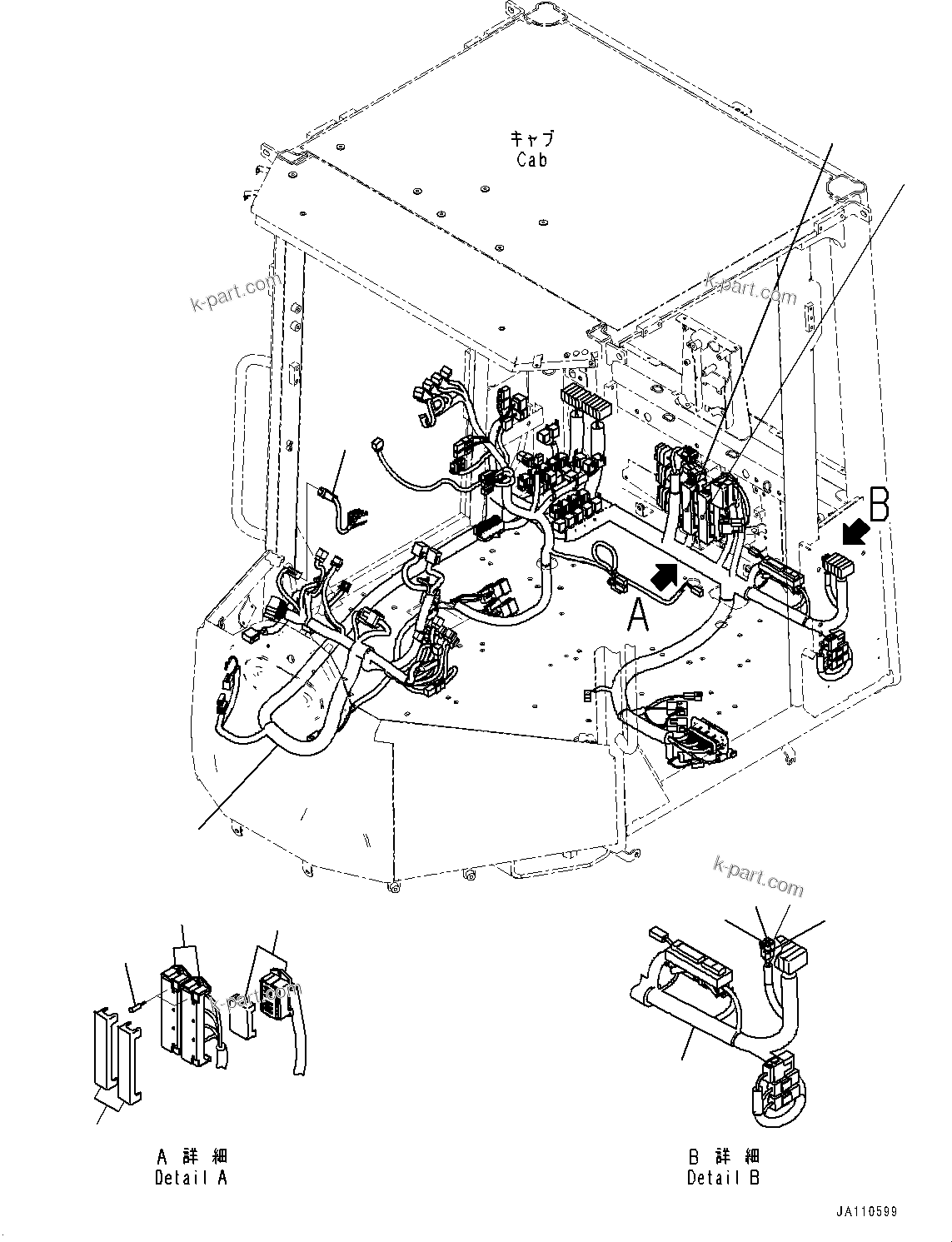 キャブ
Cab

k-part.com

k-part.com

B

A

k-part.com

k-part.com

A 詳細
Detail A

B 詳細
Detail B

JA110599