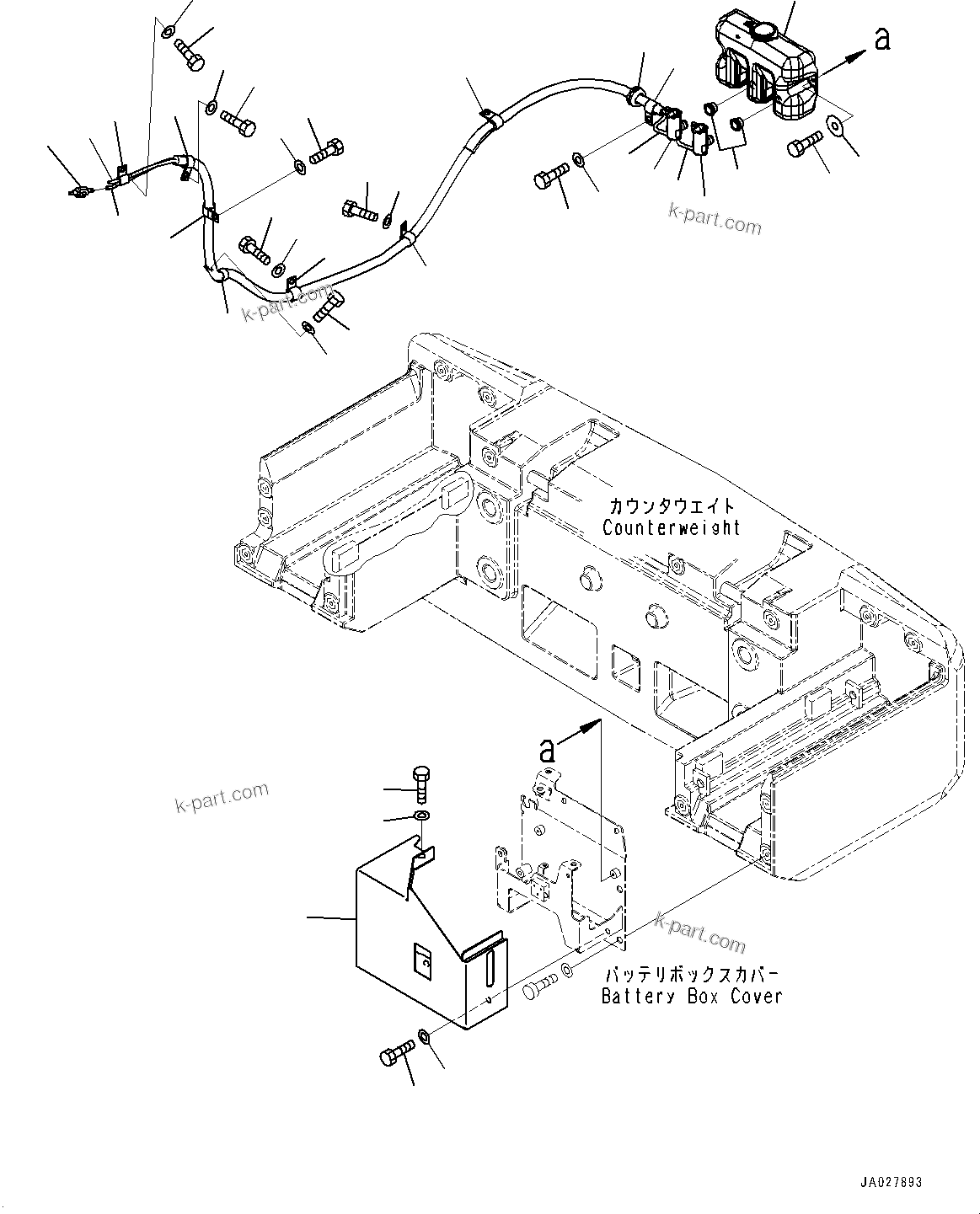 a

k-part.com

k-part.com

カウンタウエイト
Counterweight

a

k-part.com

k-part.com

バッテリボックスカバー
Battery Box Cover

JA027893